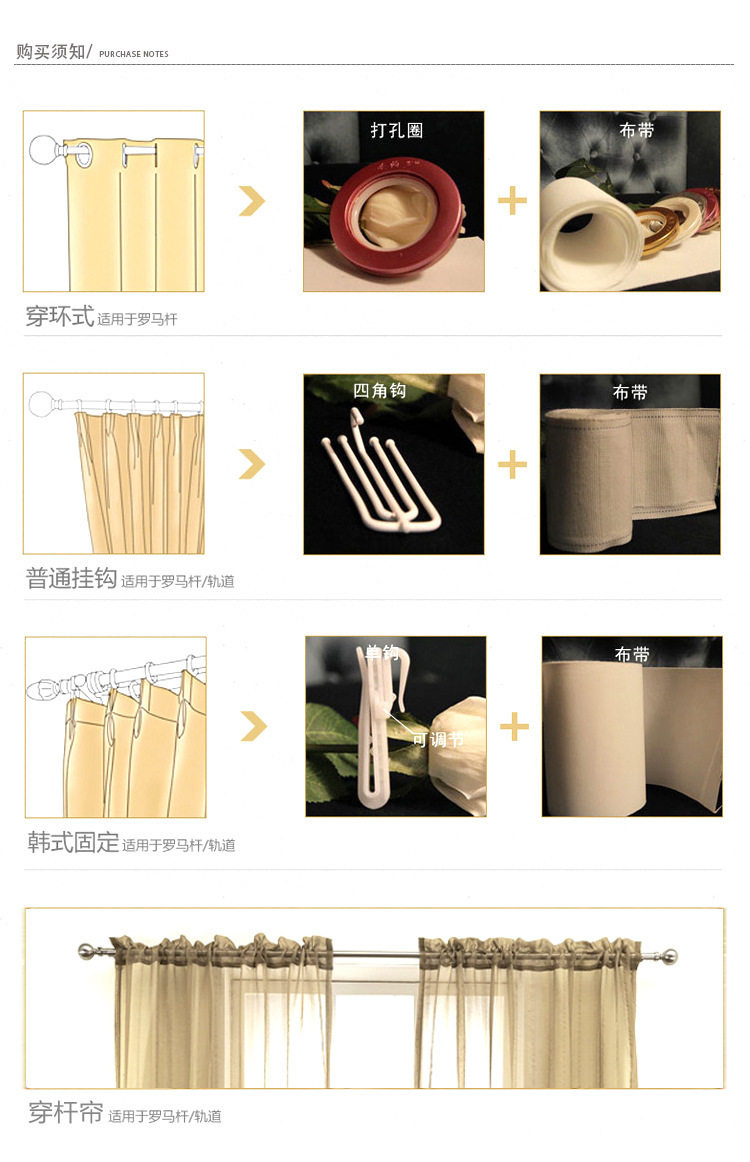 购买须知/ PURCHASE NOTES

打孔圈

布带

穿环式 适用于罗马杆

四角钩

布带

普通挂钩 适用于罗马杆/轨道

单钩

可调节

布带

韩式固定 适用于罗马杆/轨道

穿杆帘 适用于罗马杆/轨道