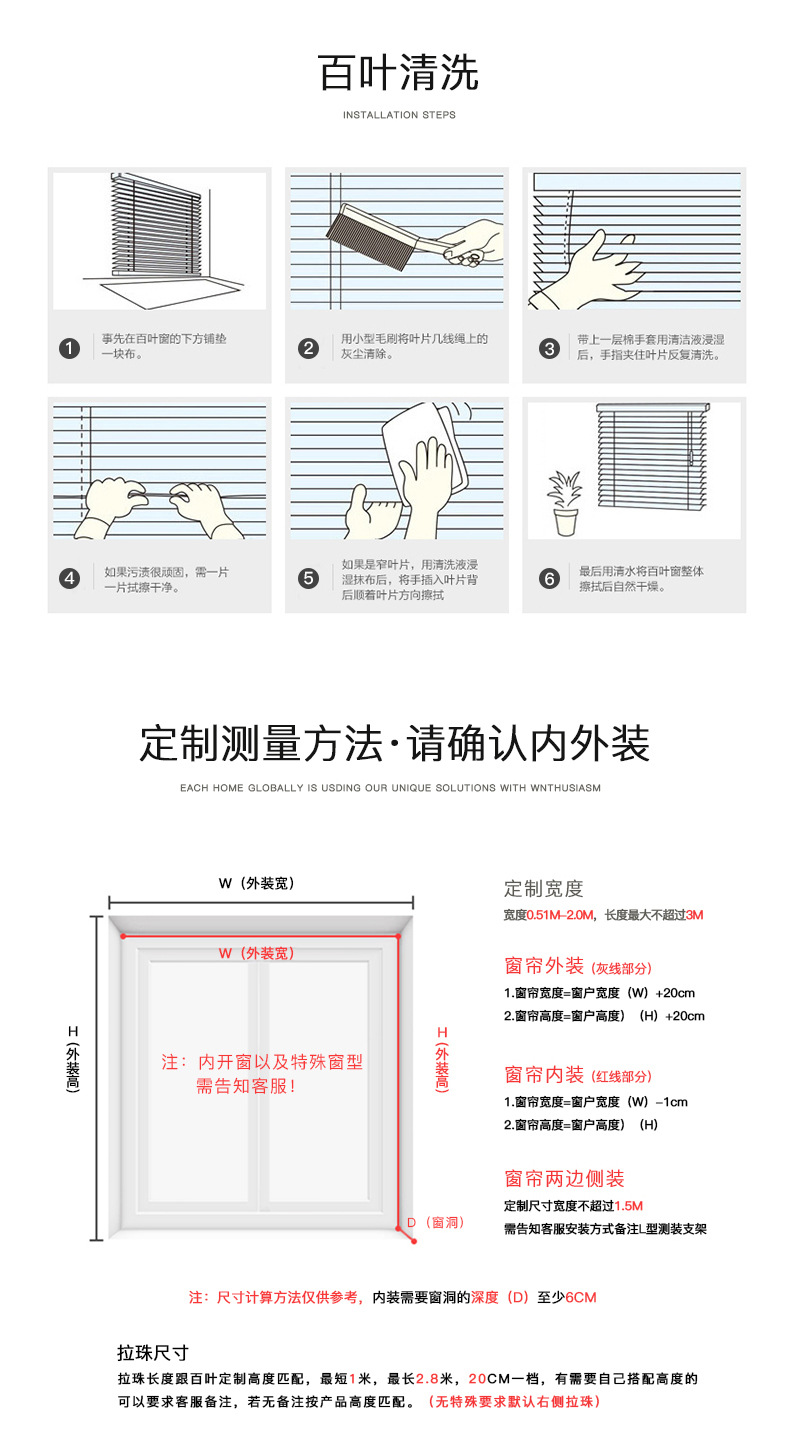 百叶清洗

INSTALLATION STEPS

1 事先在百叶窗的下方铺垫一块布。

2 用小型毛刷将叶片几线绳上的灰尘清除。

3 带上一层棉手套用清洁液浸湿后，手指夹住叶片反复清洗。

4 如果污渍很顽固，需一片一片拭擦干净。

5 如果是窄叶片，用清洗液浸湿抹布后，将手插入叶片背后顺着叶片方向擦拭

6 最后用清水将百叶窗整体擦拭后自然干燥。

定制测量方法·请确认内外装

EACH HOME GLOBALLY IS USDING OUR UNIQUE SOLUTIONS WITH WNTHUSIASM

W（外装宽）

W（外装宽）

H（外装高）

H（外装高）

注：内开窗以及特殊窗型需告知客服！

D（窗洞）

定制宽度

宽度0.51M–2.0M，长度最大不超过3M

窗帘外装（灰线部分）

1.窗帘宽度=窗户宽度（W）+20cm

2.窗帘高度=窗户高度）（H）+20cm

窗帘内装（红线部分）

1.窗帘宽度=窗户宽度（W）–1cm

2.窗帘高度=窗户高度）（H）

窗帘两边侧装

定制尺寸宽度不超过1.5M

需告知客服安装方式备注L型测装支架

注：尺寸计算方法仅供参考，内装需要窗洞的深度（D）至少6CM

拉珠尺寸

拉珠长度跟百叶定制高度匹配，最短1米，最长2.8米，20CM一档，有需要自己搭配高度的可以要求客服备注，若无备注按产品高度匹配。（无特殊要求默认右侧拉珠）