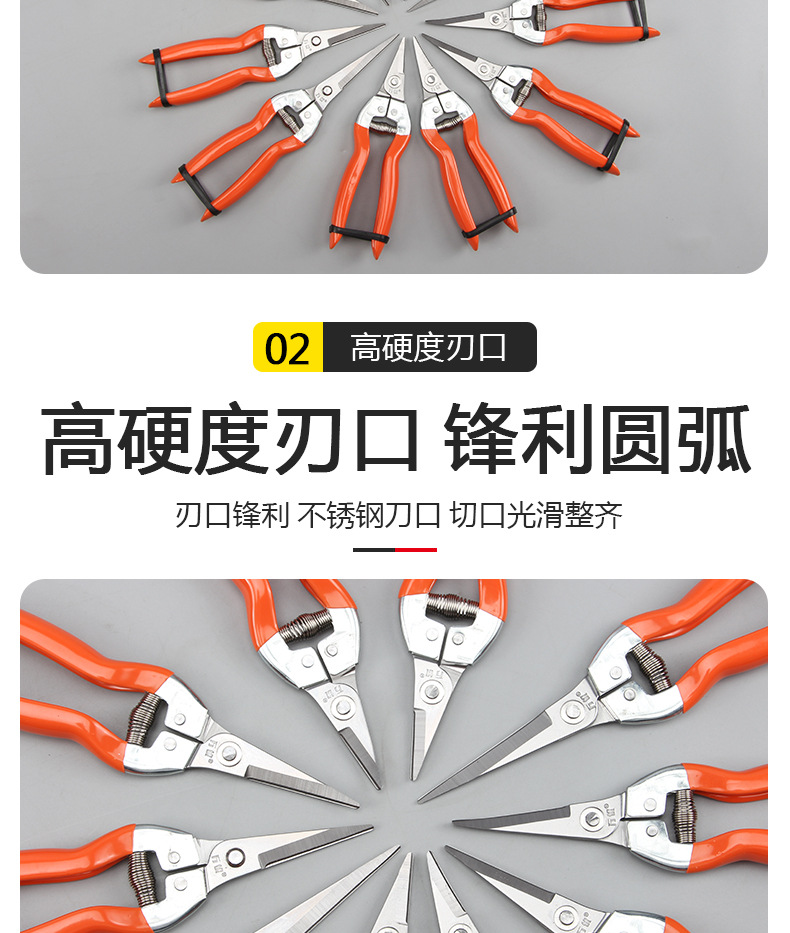 02 高硬度刃口

高硬度刃口 锋利圆弧

刃口锋利 不锈钢刀口 切口光滑整齐