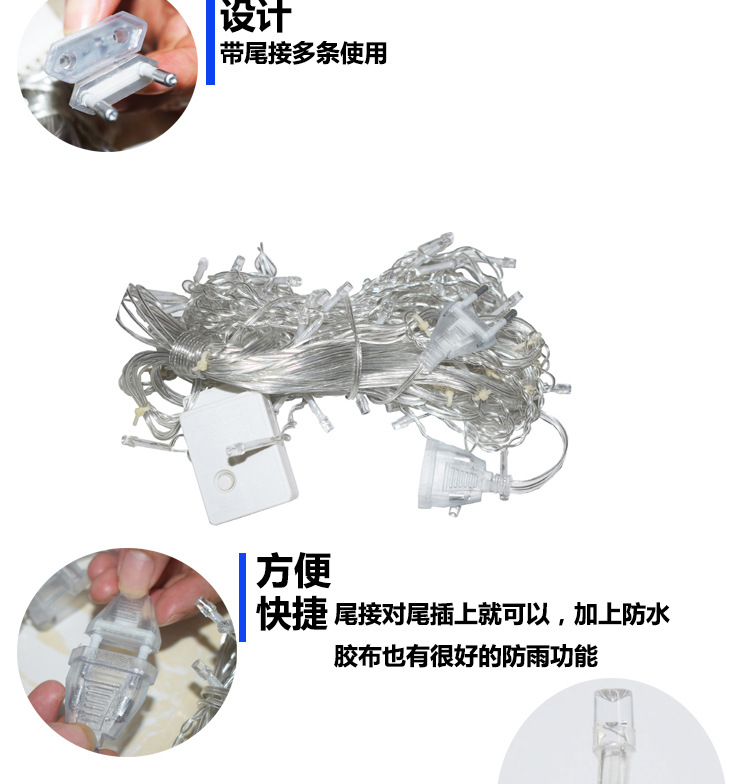 设计
带尾接多条使用

方便
快捷 尾接对尾插上就可以，加上防水胶布也有很好的防雨功能