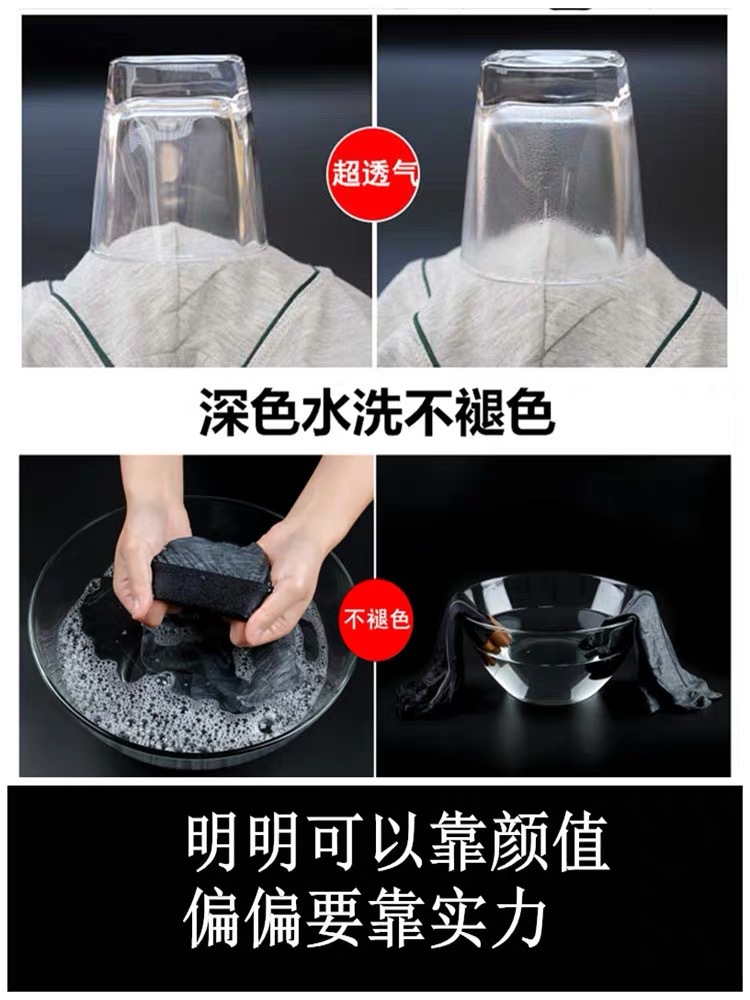 超透气

深色水洗不褪色

不褪色

明明可以靠颜值
偏偏要靠实力