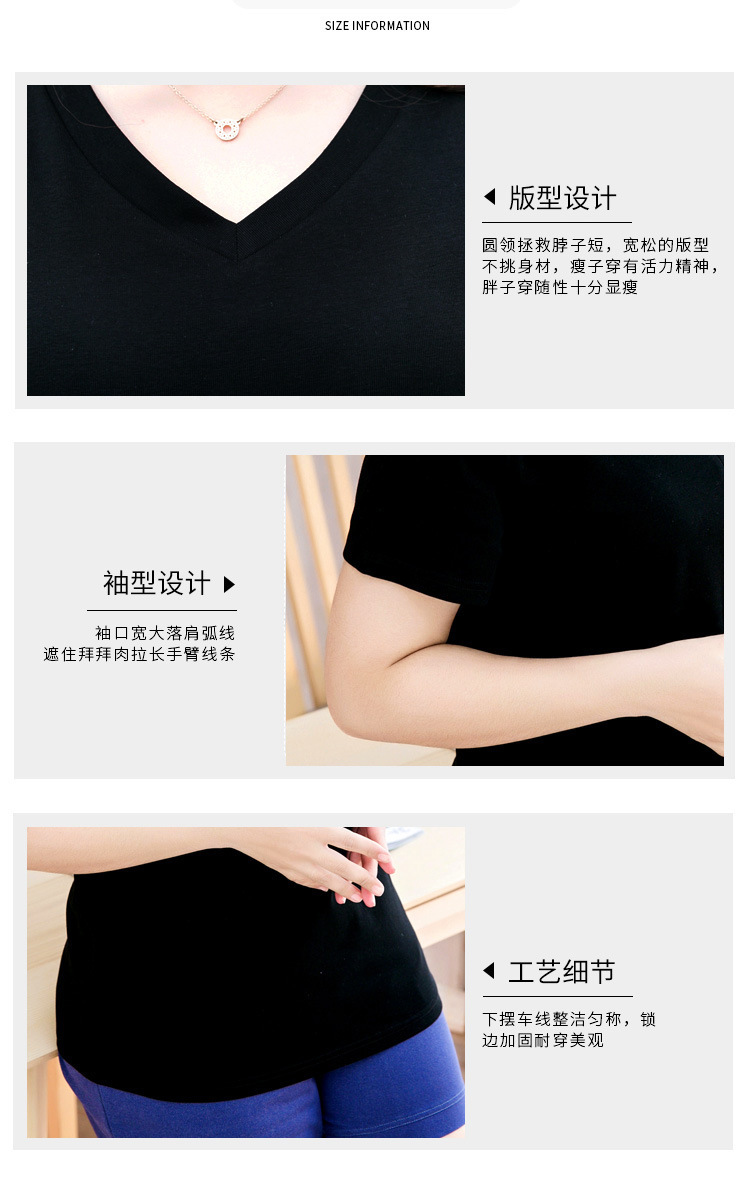 SIZE INFORMATION

版型设计

圆领拯救脖子短，宽松的版型不挑身材，瘦子穿有活力精神，胖子穿随性十分显瘦

袖型设计

袖口宽大落肩弧线
遮住拜拜肉拉长手臂线条

工艺细节

下摆车线整洁匀称，锁边加固耐穿美观