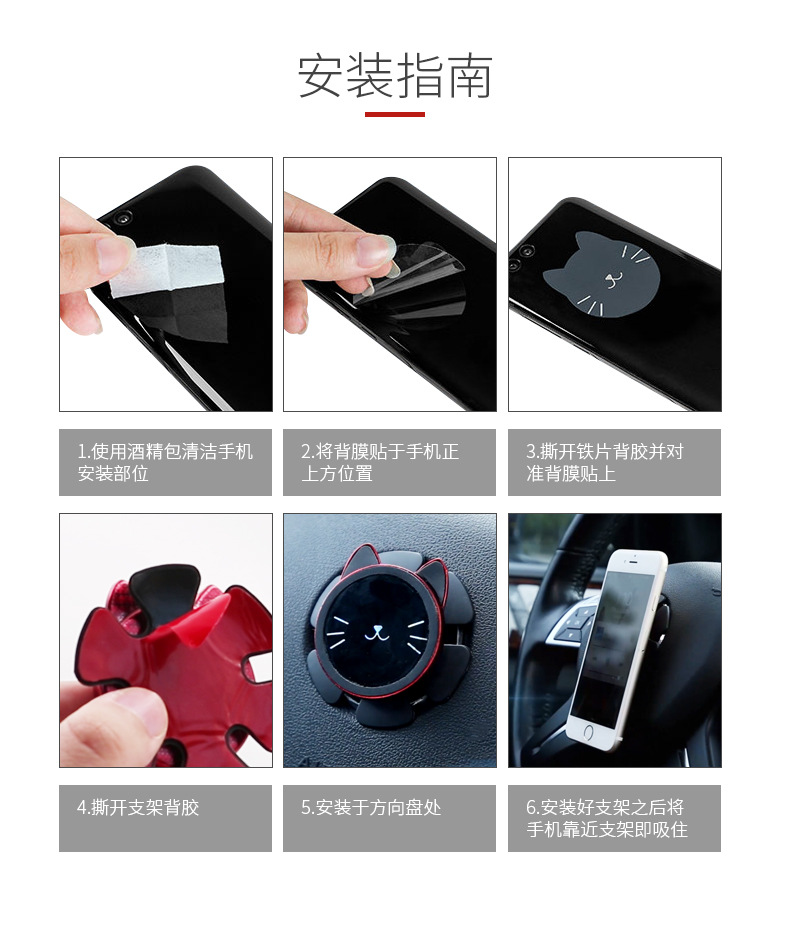 安装指南

1.使用酒精包清洁手机安装部位

2.将背膜贴于手机正上方位置

3.撕开铁片背胶并对准背膜贴上

4.撕开支架背胶

5.安装于方向盘处

6.安装好支架之后将手机靠近支架即吸住