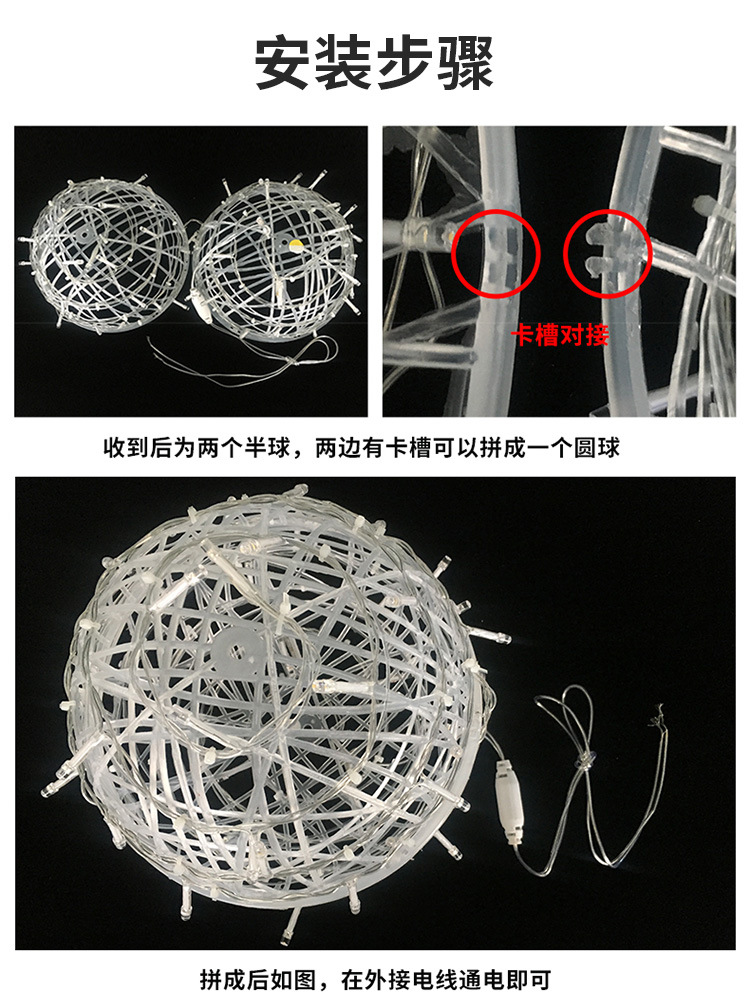 安装步骤

卡槽对接

收到后为两个半球，两边有卡槽可以拼成一个圆球

拼成后如图，在外接电线通电即可