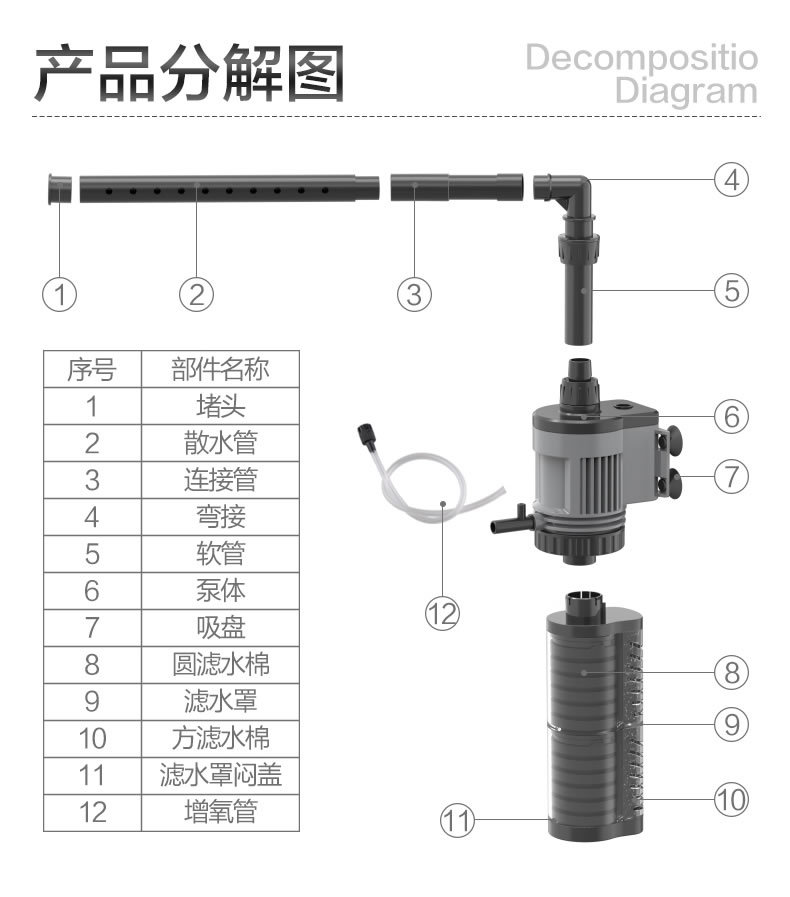 产品分解图

Decompositio
Diagram

④

①

②

③

⑤

| 序号 | 部件名称 |
|---|---|
| 1 | 堵头 |
| 2 | 散水管 |
| 3 | 连接管 |
| 4 | 弯接 |
| 5 | 软管 |
| 6 | 泵体 |
| 7 | 吸盘 |
| 8 | 圆滤水棉 |
| 9 | 滤水罩 |
| 10 | 方滤水棉 |
| 11 | 滤水罩闷盖 |
| 12 | 增氧管 |

⑥

⑦

⑫

⑧

⑨

⑩

⑪