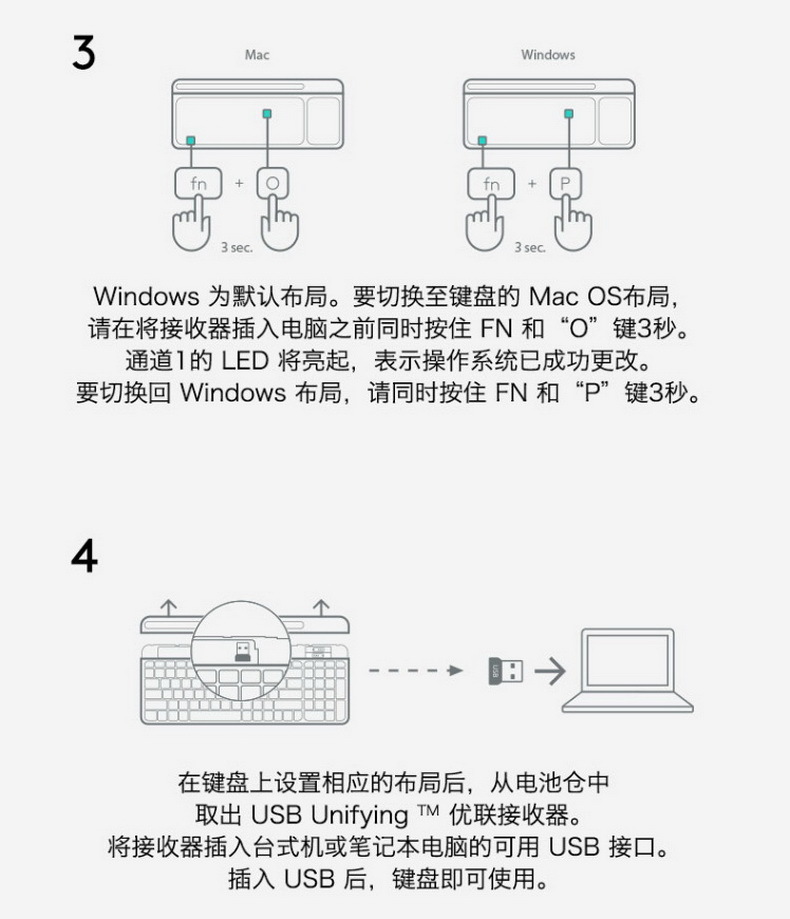 3

Mac

fn + O

3 sec.

Windows

fn + P

3 sec.

Windows 为默认布局。要切换至键盘的 Mac OS布局，请在将接收器插入电脑之前同时按住 FN 和“O”键3秒。通道1的 LED 将亮起，表示操作系统已成功更改。要切换回 Windows 布局，请同时按住 FN 和“P”键3秒。

4

USB

在键盘上设置相应的布局后，从电池仓中取出 USB Unifying ™ 优联接收器。将接收器插入台式机或笔记本电脑的可用 USB 接口。插入 USB 后，键盘即可使用。