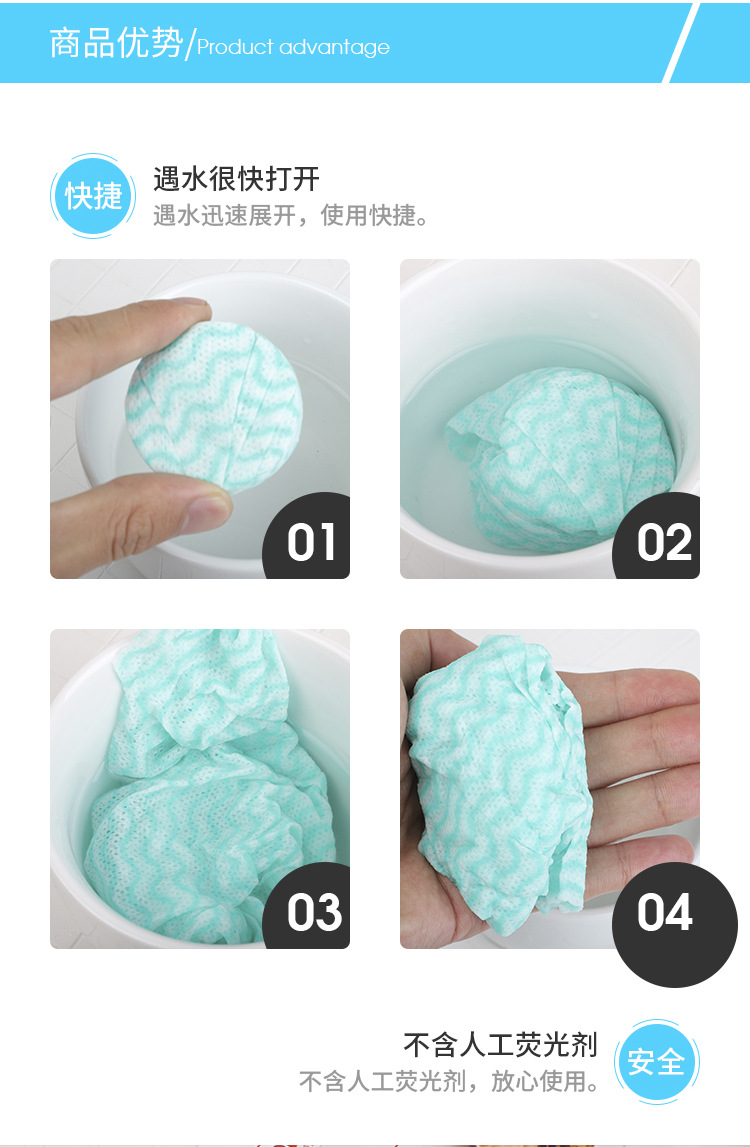 商品优势/Product advantage

快捷
遇水很快打开
遇水迅速展开，使用快捷。

01

02

03

04

不含人工荧光剂
不含人工荧光剂，放心使用。
安全