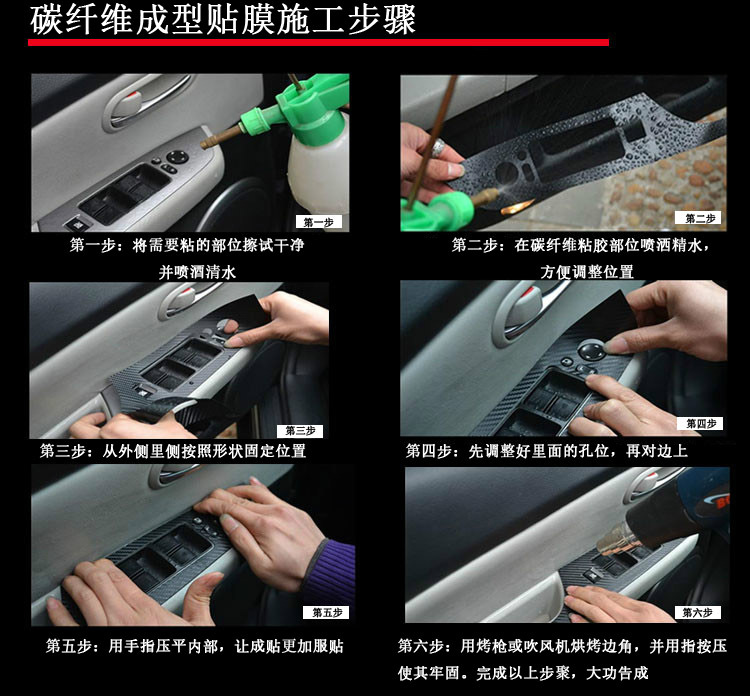 碳纤维成型贴膜施工步骤

第一步

第一步：将需要粘的部位擦试干净并喷酒清水

第二步

第二步：在碳纤维粘胶部位喷洒精水，方便调整位置

第三步

第三步：从外侧里侧按照形状固定位置

第四步

第四步：先调整好里面的孔位，再对边上

第五步

第五步：用手指压平内部，让成贴更加服贴

第六步

第六步：用烤枪或吹风机烘烤边角，并用指按压使其牢固。完成以上步聚，大功告成