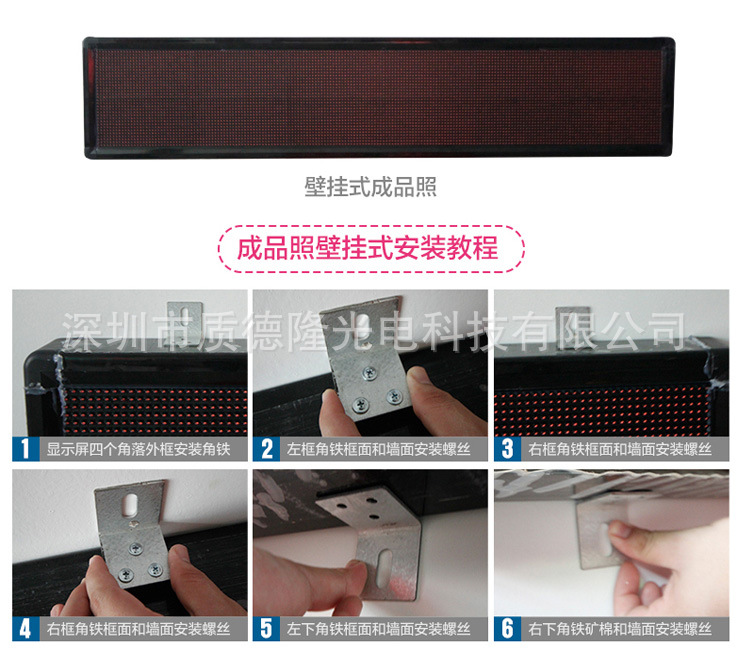 壁挂式成品照

成品照壁挂式安装教程

深圳市质德隆光电科技有限公司

1 显示屏四个角落外框安装角铁

2 左框角铁框面和墙面安装螺丝

3 右框角铁框面和墙面安装螺丝

4 右框角铁框面和墙面安装螺丝

5 左下角铁框面和墙面安装螺丝

6 右下角铁矿棉和墙面安装螺丝