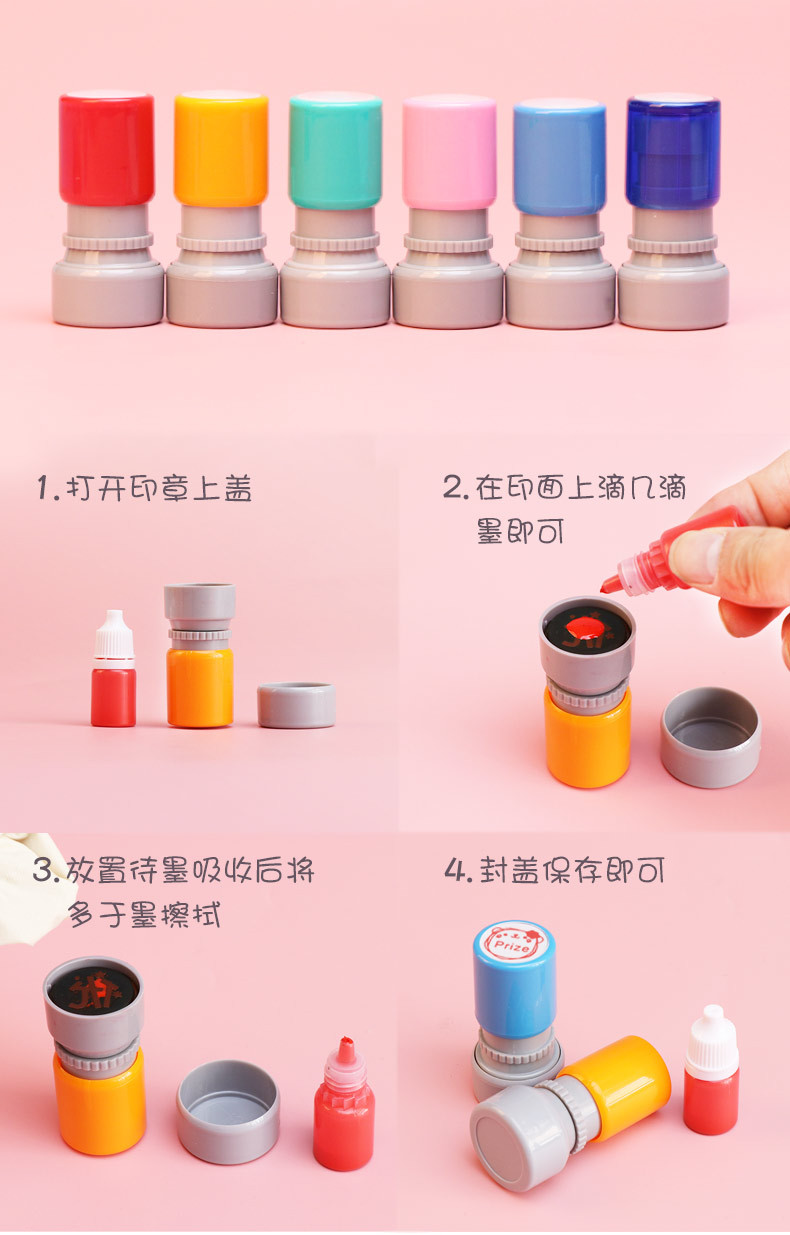 1.打开印章上盖

2.在印面上滴几滴墨即可

3.放置待墨吸收后将多于墨擦拭

4.封盖保存即可

Prize