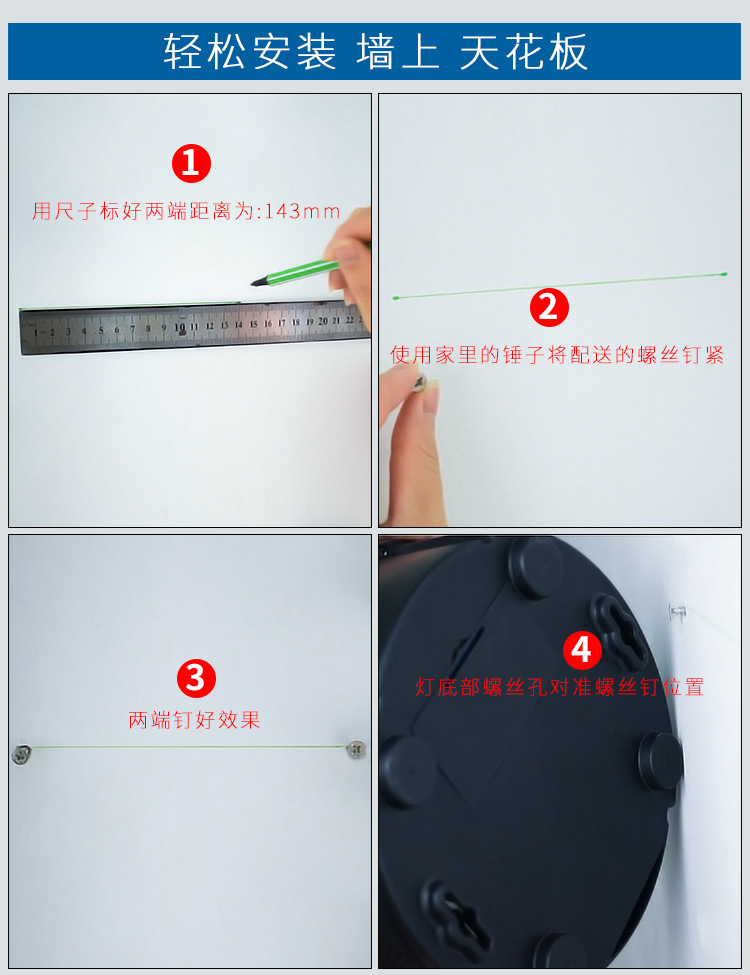 轻松安装 墙上 天花板

1
用尺子标好两端距离为:143mm

1 2 3 4 5 6 7 8 9 10 11 12 13 14 15 16 17 18 19 20 21 22

2
使用家里的锤子将配送的螺丝钉紧

3
两端钉好效果

4
灯底部螺丝孔对准螺丝钉位置