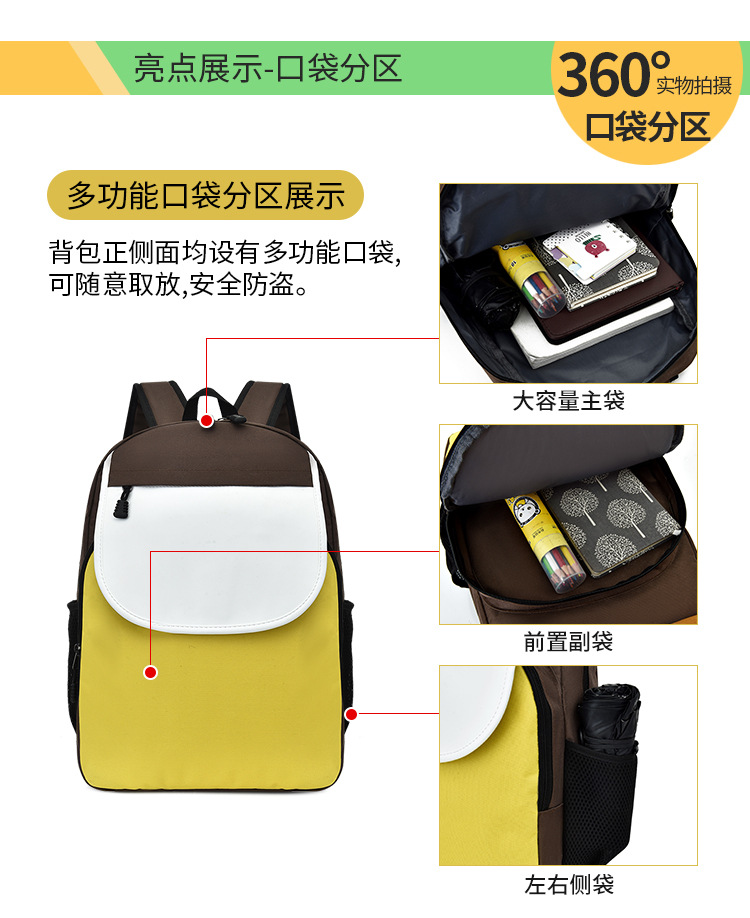 亮点展示-口袋分区

360° 实物拍摄
口袋分区

多功能口袋分区展示

背包正侧面均设有多功能口袋,可随意取放,安全防盗。

大容量主袋

前置副袋

左右侧袋