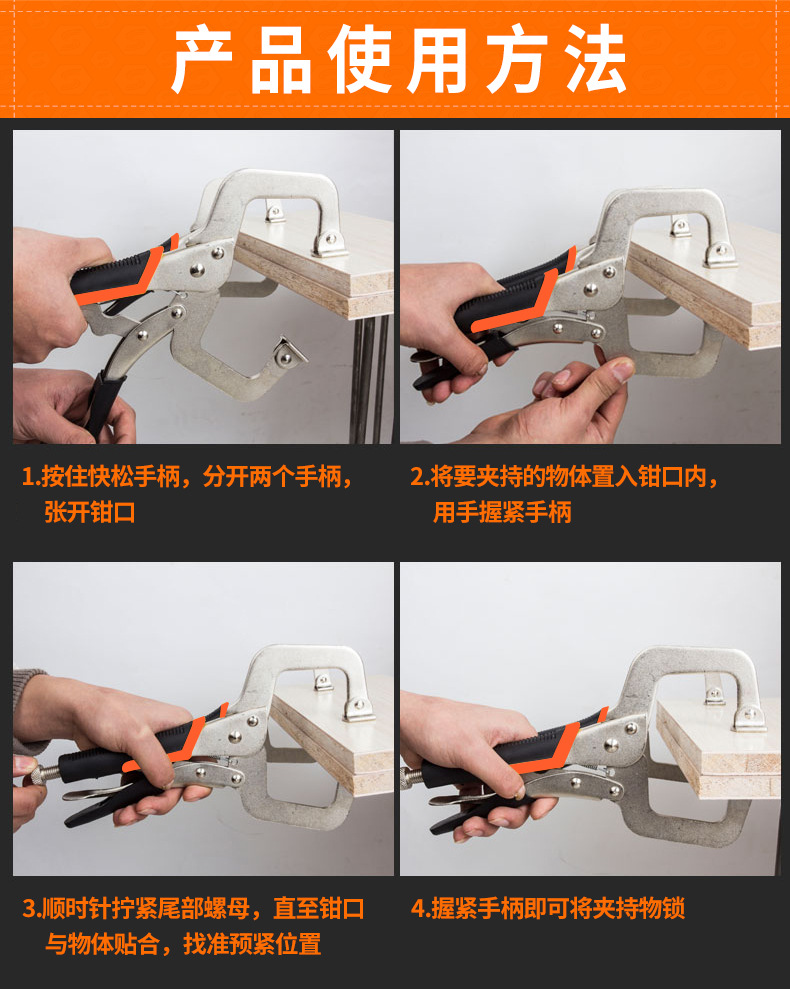 产品使用方法

1.按住快松手柄，分开两个手柄，张开钳口

2.将要夹持的物体置入钳口内，用手握紧手柄

3.顺时针拧紧尾部螺母，直至钳口与物体贴合，找准预紧位置

4.握紧手柄即可将夹持物锁