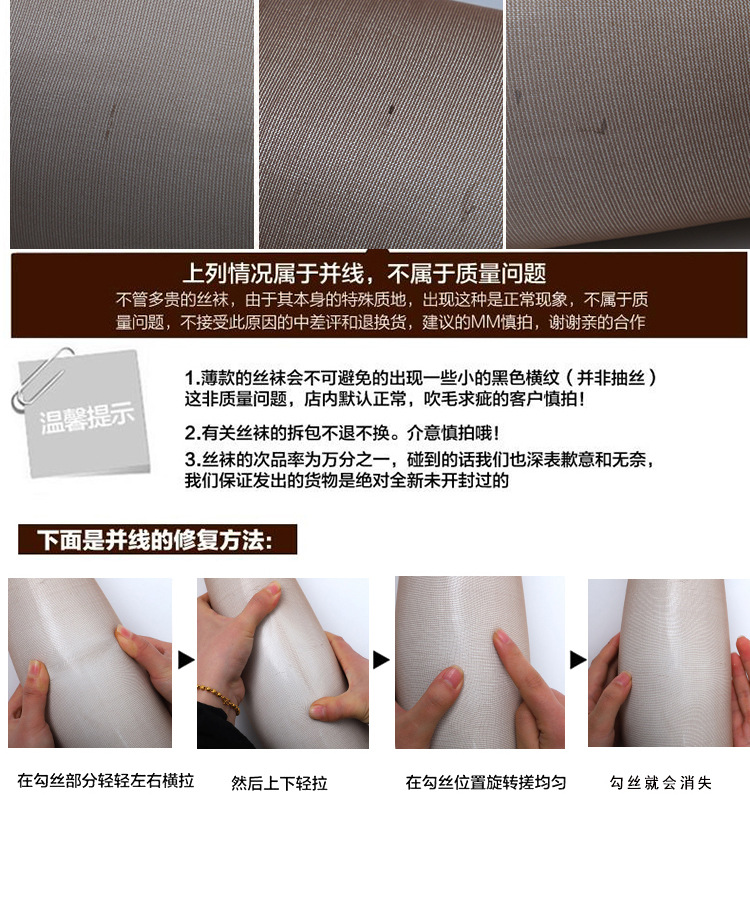 上列情况属于并线，不属于质量问题

不管多贵的丝袜，由于其本身的特殊质地，出现这种是正常现象，不属于质量问题，不接受此原因的中差评和退换货，建议的MM慎拍，谢谢亲的合作

温馨提示

1.薄款的丝袜会不可避免的出现一些小的黑色横纹（并非抽丝）这非质量问题，店内默认正常，吹毛求疵的客户慎拍！

2.有关丝袜的拆包不退不换。介意慎拍哦！

3.丝袜的次品率为万分之一，碰到的话我们也深表歉意和无奈，我们保证发出的货物是绝对全新未开封过的

下面是并线的修复方法：

在勾丝部分轻轻左右横拉

然后上下轻拉

在勾丝位置旋转搓均匀

勾丝就会消失