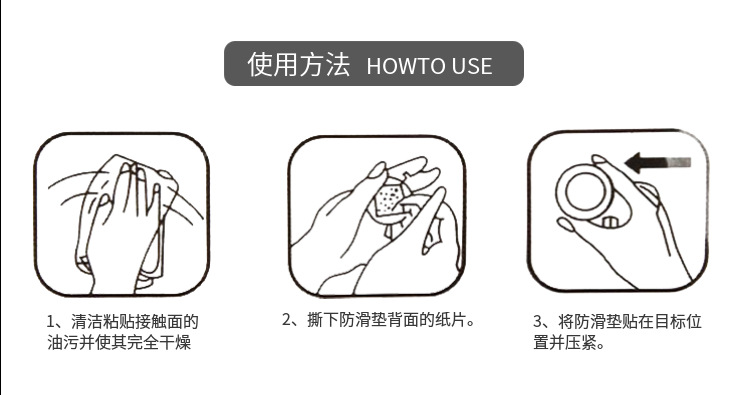 使用方法 HOWTO USE

1、清洁粘贴接触面的油污并使其完全干燥

2、撕下防滑垫背面的纸片。

3、将防滑垫贴在目标位置并压紧。