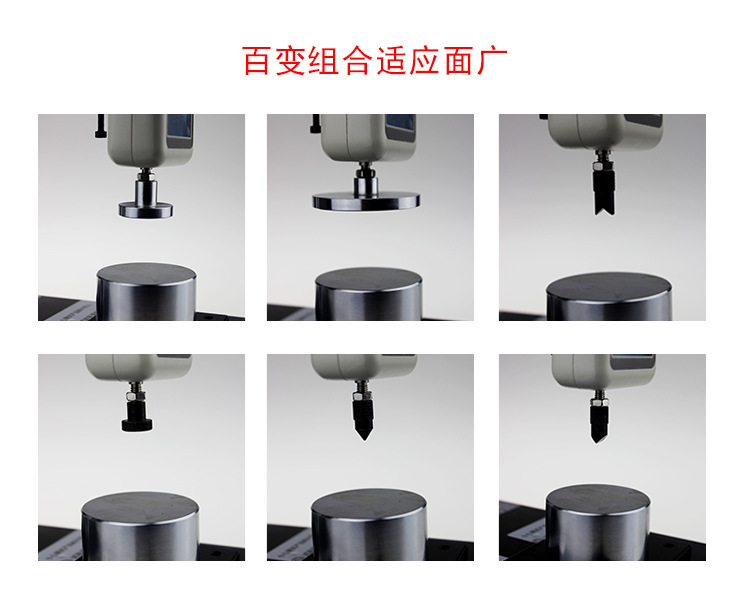 百变组合适应面广