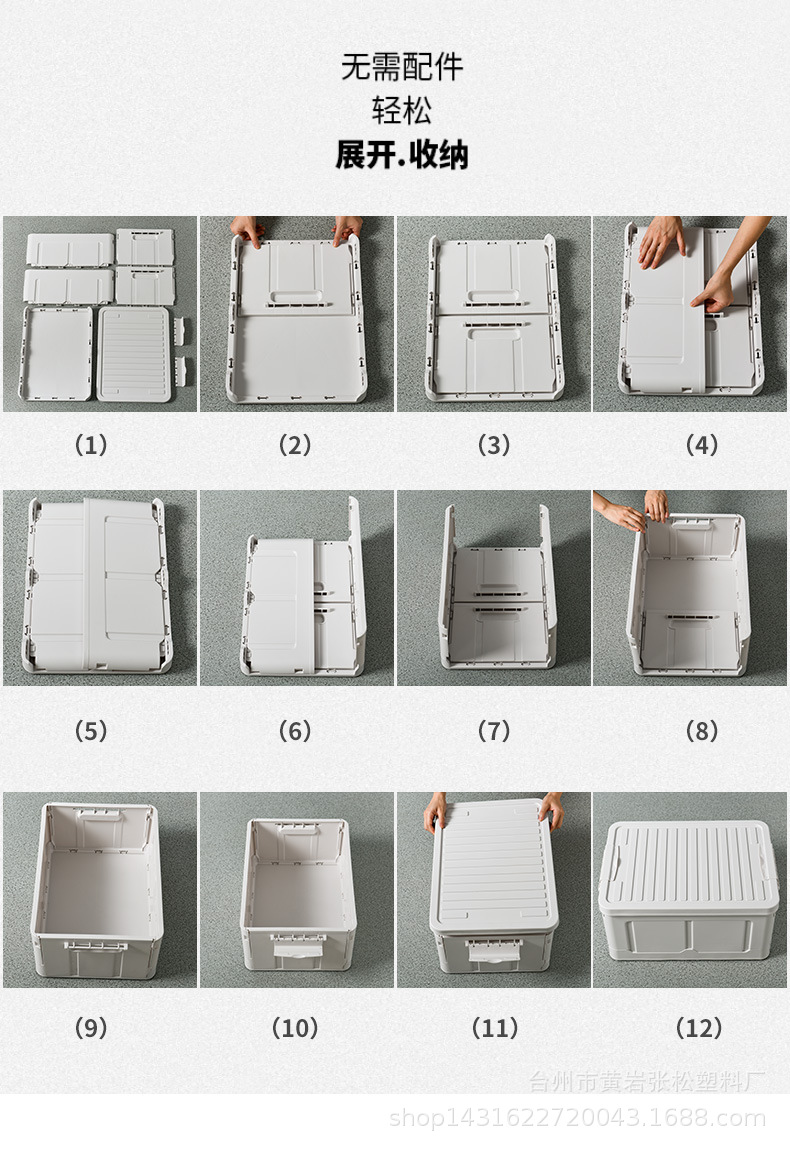 无需配件
轻松
展开.收纳

（1） （2） （3） （4）

（5） （6） （7） （8）

（9） （10） （11） （12）

台州市黄岩张松塑料厂
shop1431622720043.1688.com