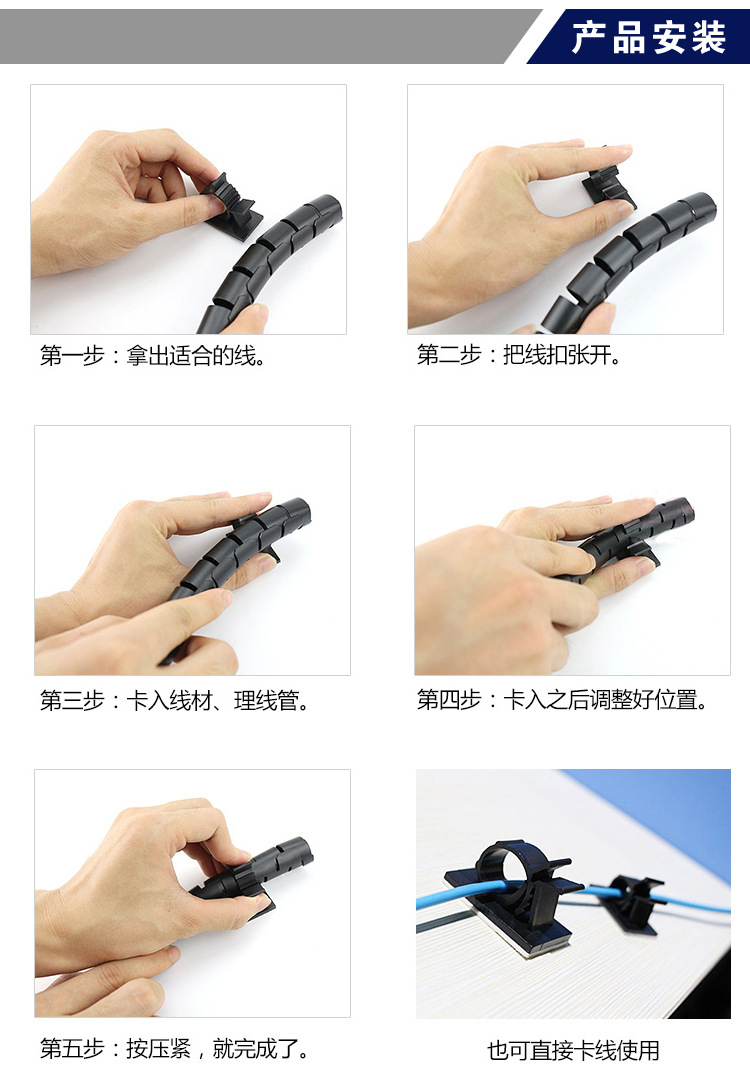 产品安装

第一步：拿出适合的线。

第二步：把线扣张开。

第三步：卡入线材、理线管。

第四步：卡入之后调整好位置。

第五步：按压紧，就完成了。

也可直接卡线使用