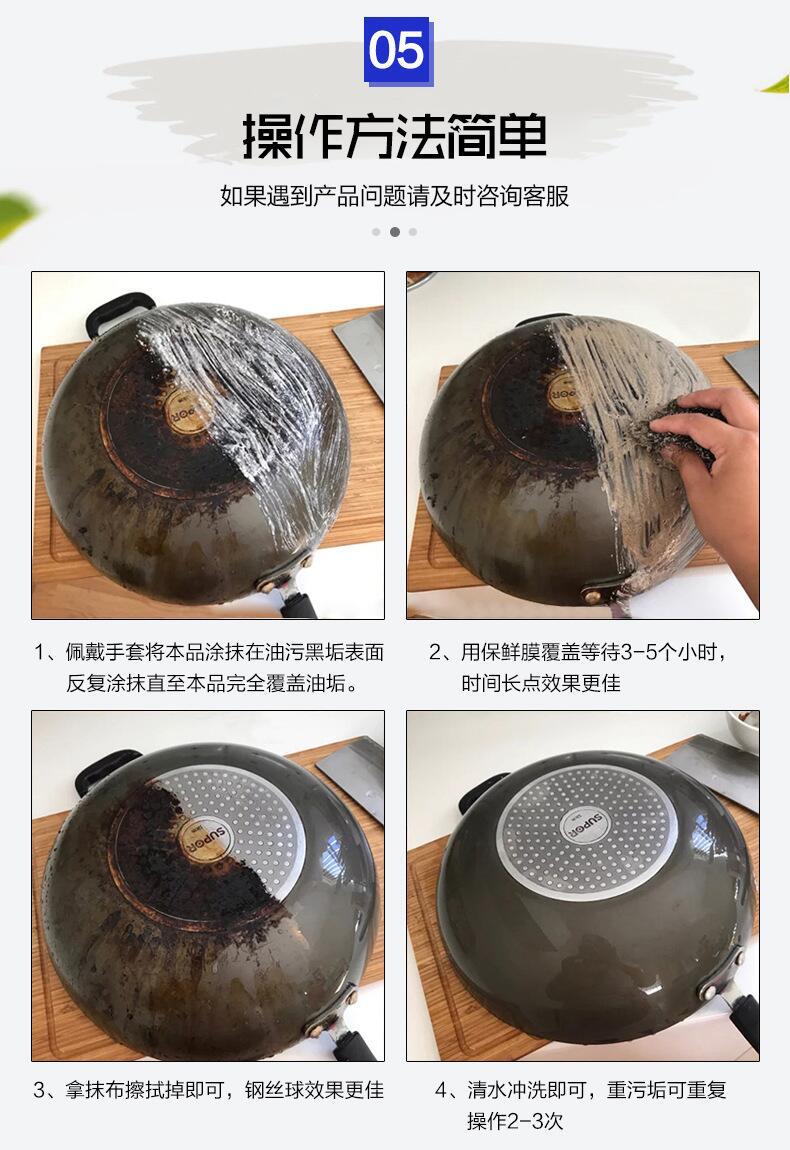 05

操作方法简单

如果遇到产品问题请及时咨询客服

SUPOR

1、佩戴手套将本品涂抹在油污黑垢表面反复涂抹直至本品完全覆盖油垢。

2、用保鲜膜覆盖等待3-5个小时，时间长点效果更佳

SUPOR

SUPOR

3、拿抹布擦拭掉即可，钢丝球效果更佳

4、清水冲洗即可，重污垢可重复操作2-3次