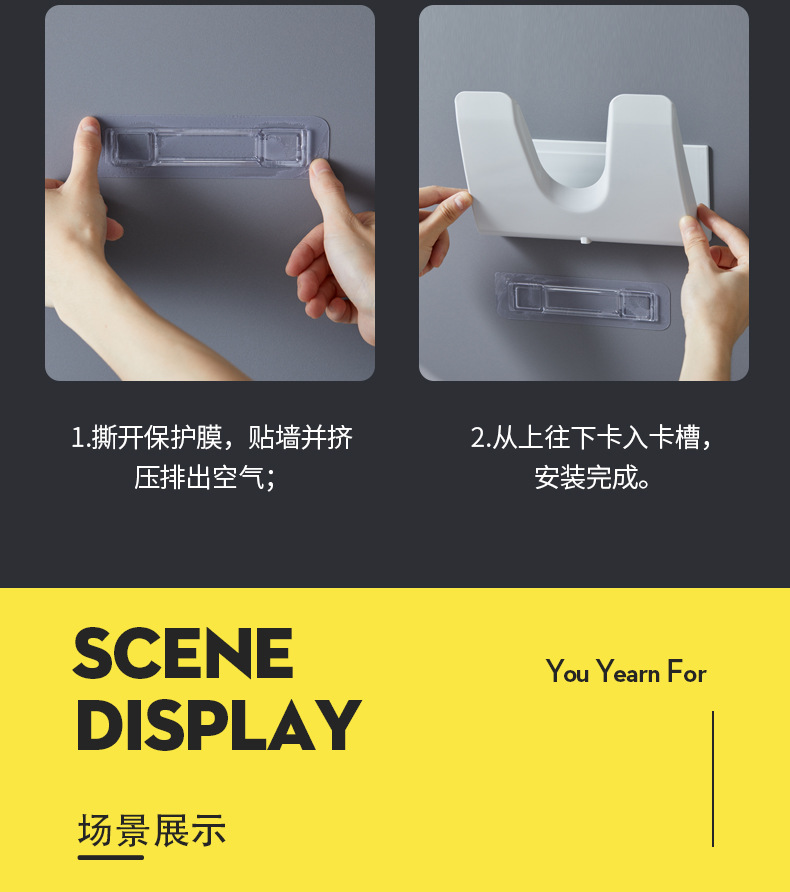 1.撕开保护膜，贴墙并挤压排出空气；

2.从上往下卡入卡槽，安装完成。

SCENE
DISPLAY

You Yearn For

场景展示