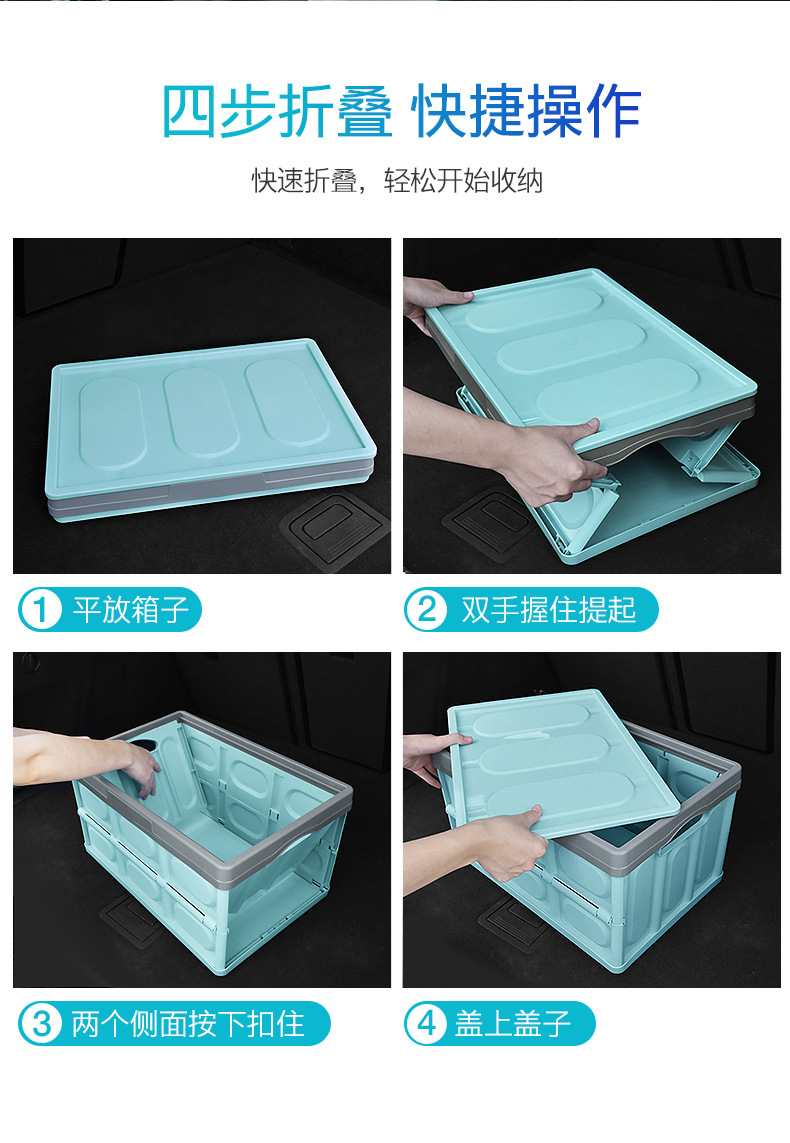 四步折叠 快捷操作

快速折叠，轻松开始收纳

1 平放箱子

2 双手握住提起

3 两个侧面按下扣住

4 盖上盖子