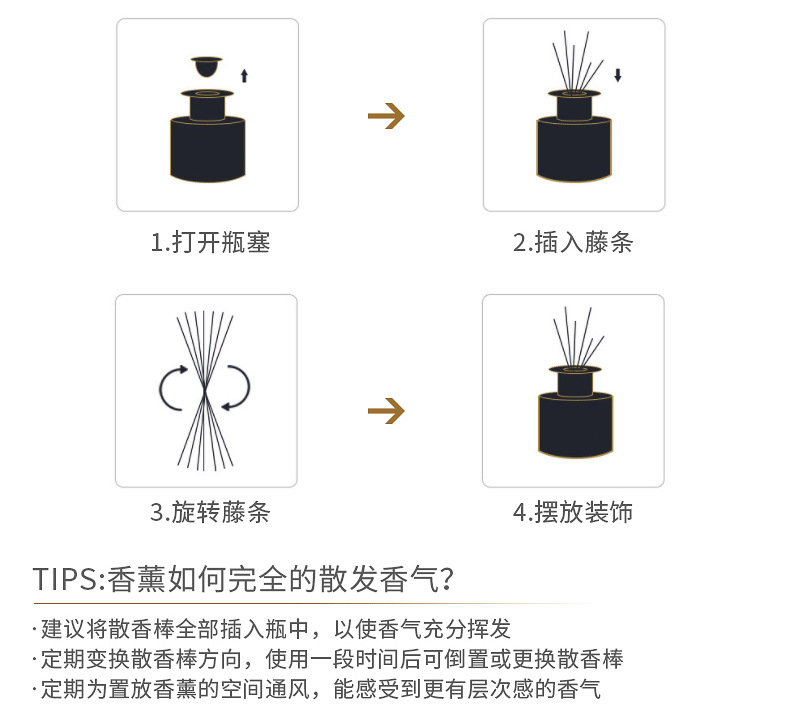 1.打开瓶塞

2.插入藤条

3.旋转藤条

4.摆放装饰

TIPS:香薰如何完全的散发香气?

· 建议将散香棒全部插入瓶中，以使香气充分挥发
· 定期变换散香棒方向，使用一段时间后可倒置或更换散香棒
· 定期为置放香薰的空间通风，能感受到更有层次感的香气