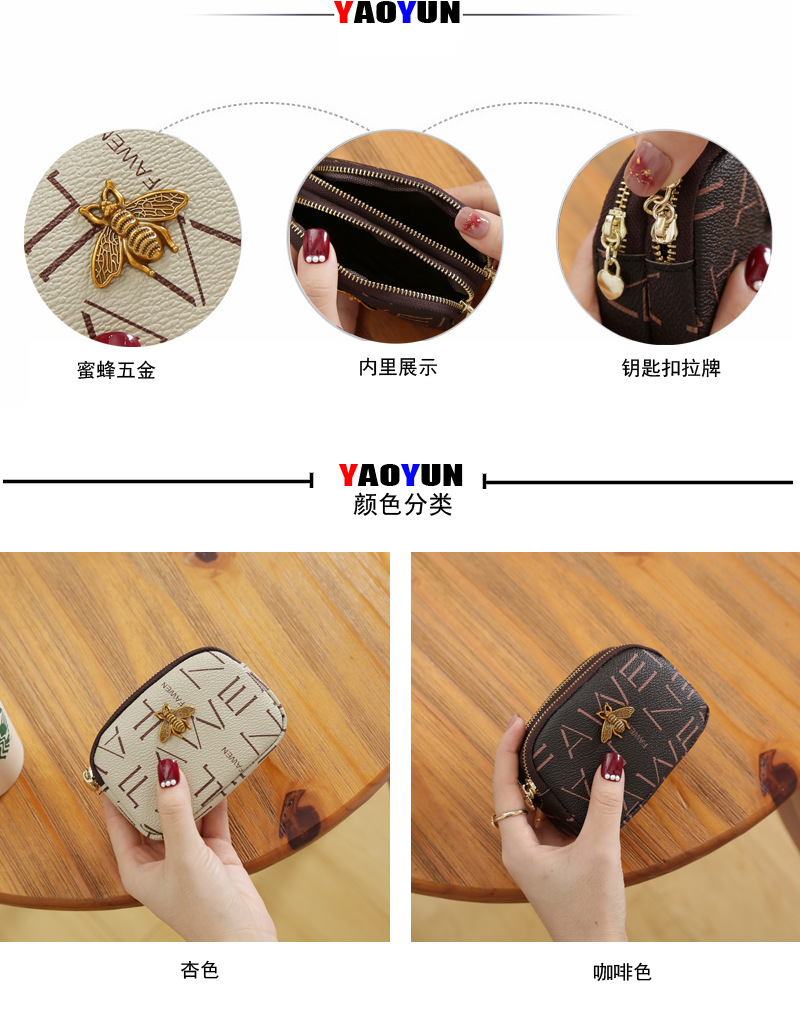 YAOYUN

FAWEN

蜜蜂五金

内里展示

钥匙扣拉牌

YAOYUN
颜色分类

FAWEN

FAWEN

FAWEN

杏色

咖啡色