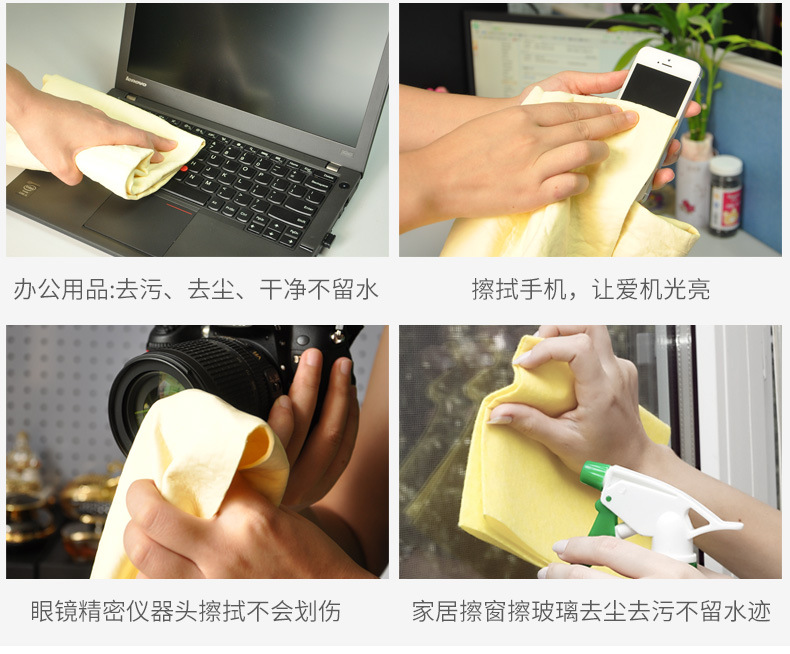 lenovo

办公用品:去污、去尘、干净不留水

擦拭手机，让爱机光亮

眼镜精密仪器头擦拭不会划伤

家居擦窗擦玻璃去尘去污不留水迹