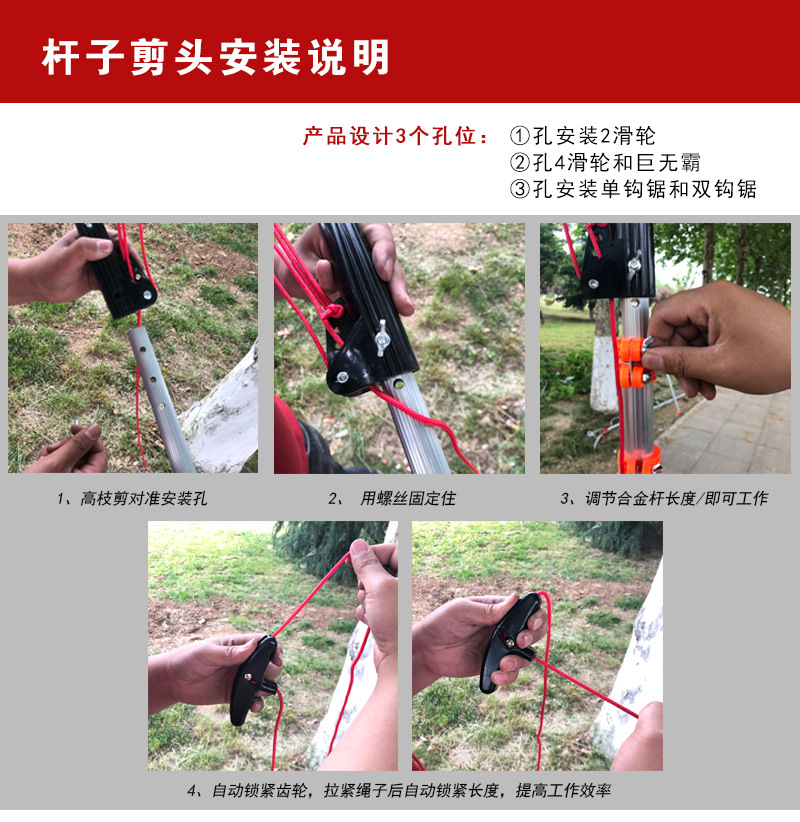 杆子剪头安装说明

产品设计3个孔位： ①孔安装2滑轮
②孔4滑轮和巨无霸
③孔安装单钩锯和双钩锯

1、高枝剪对准安装孔

2、 用螺丝固定住

3、调节合金杆长度/即可工作

4、自动锁紧齿轮，拉紧绳子后自动锁紧长度，提高工作效率