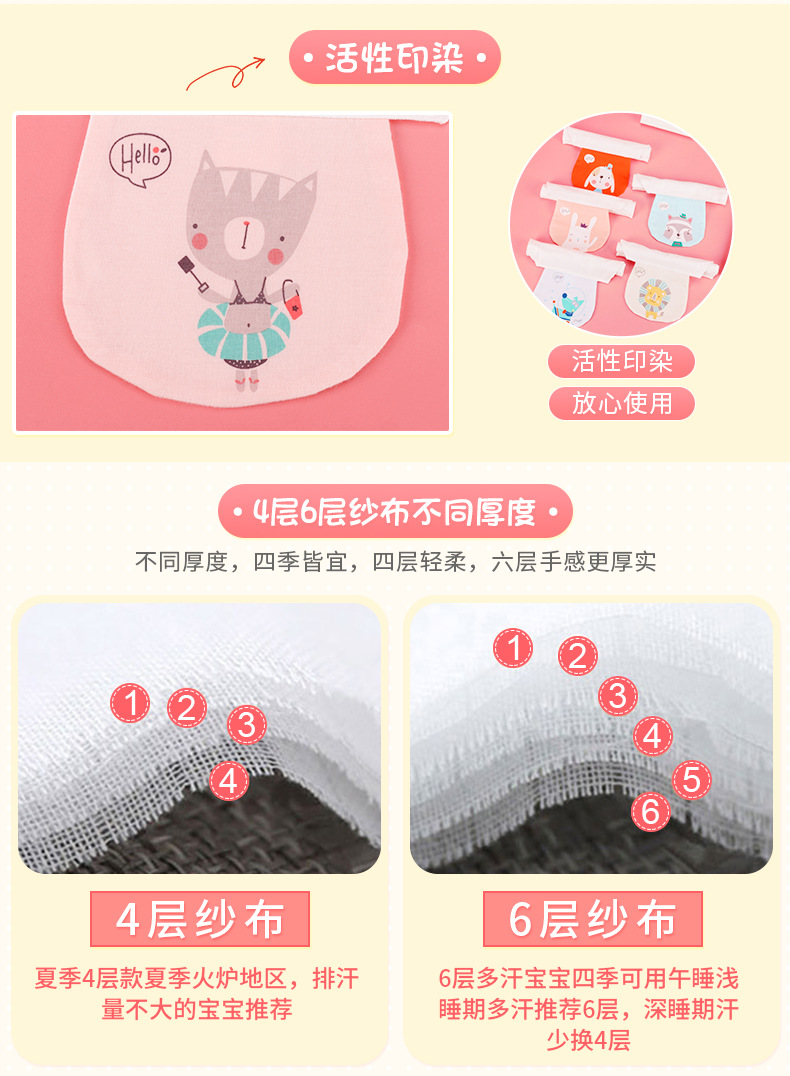 • 活性印染 •

Hello

活性印染

放心使用

• 4层6层纱布不同厚度 •

不同厚度，四季皆宜，四层轻柔，六层手感更厚实

1 2 3 4

4层纱布

夏季4层款夏季火炉地区，排汗量不大的宝宝推荐

1 2 3 4 5 6

6层纱布

6层多汗宝宝四季可用午睡浅睡期多汗推荐6层，深睡期汗少换4层