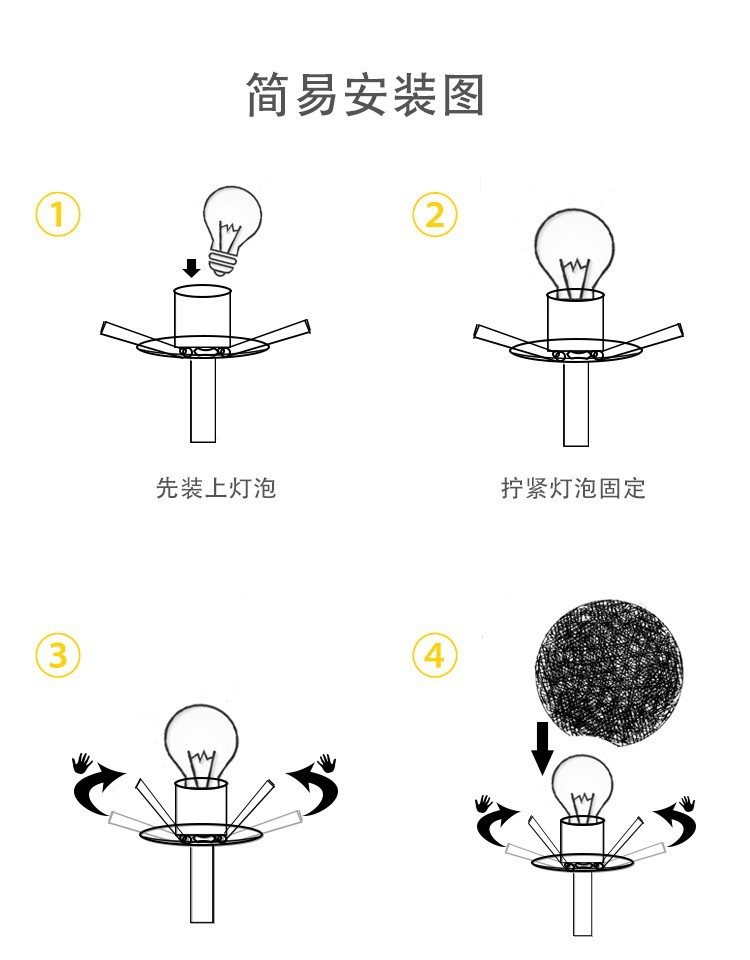 简易安装图

1

先装上灯泡

2

拧紧灯泡固定

3

4