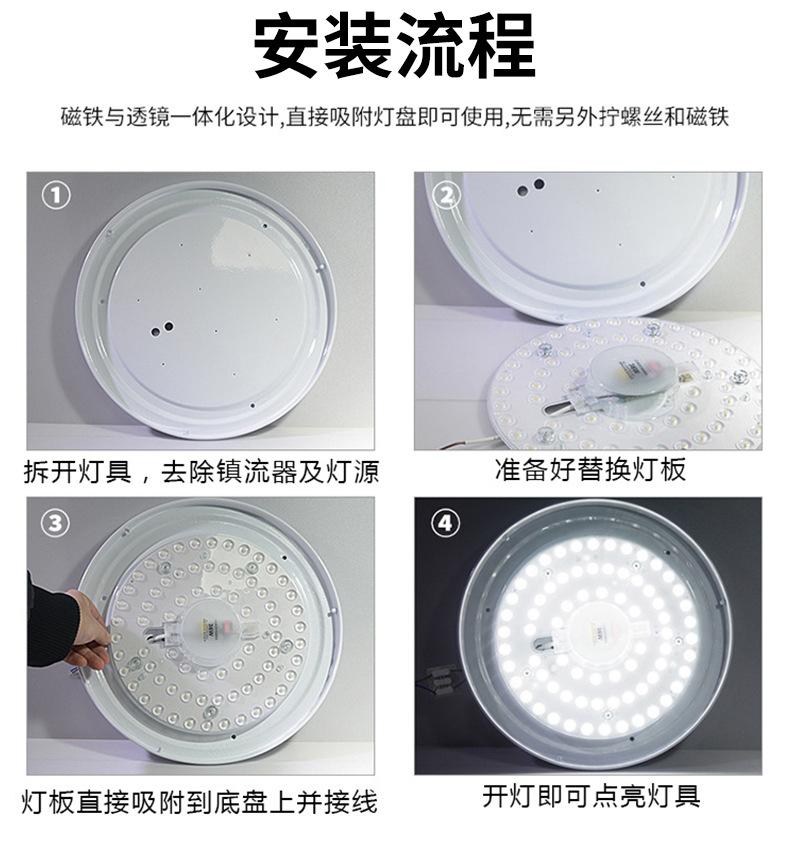 安装流程

磁铁与透镜一体化设计,直接吸附灯盘即可使用,无需另外拧螺丝和磁铁

①

拆开灯具，去除镇流器及灯源

②

准备好替换灯板

③

灯板直接吸附到底盘上并接线

④

开灯即可点亮灯具