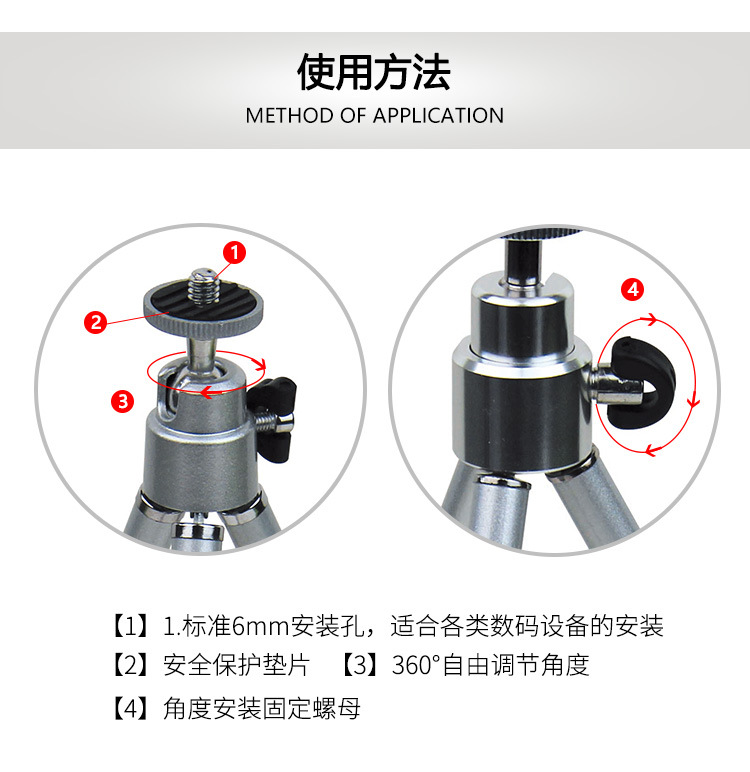 使用方法
METHOD OF APPLICATION

1

2

3

4

【1】1.标准6mm安装孔，适合各类数码设备的安装
【2】安全保护垫片　【3】360°自由调节角度
【4】角度安装固定螺母