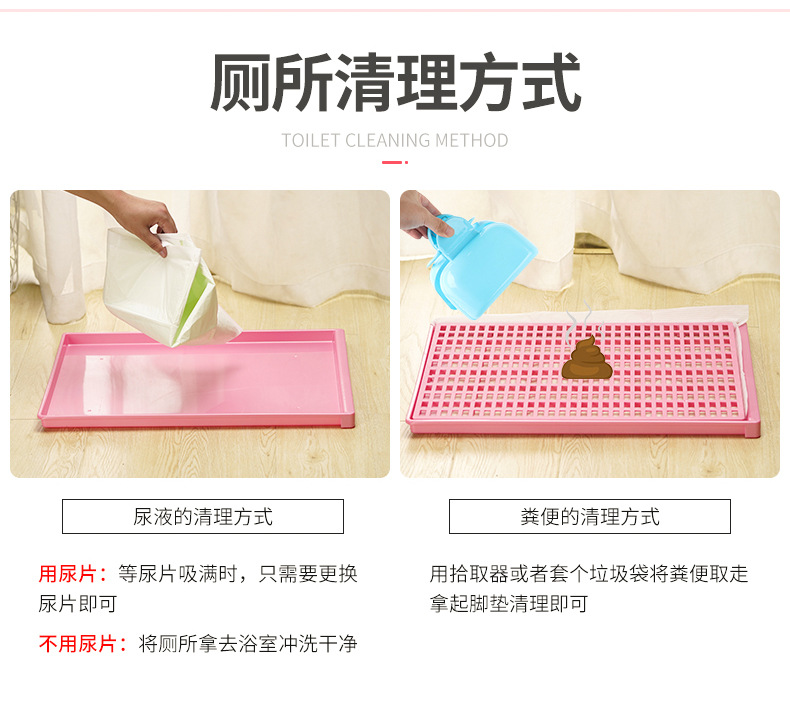 厕所清理方式

TOILET CLEANING METHOD

尿液的清理方式

用尿片：等尿片吸满时，只需要更换尿片即可

不用尿片：将厕所拿去浴室冲洗干净

粪便的清理方式

用拾取器或者套个垃圾袋将粪便取走拿起脚垫清理即可