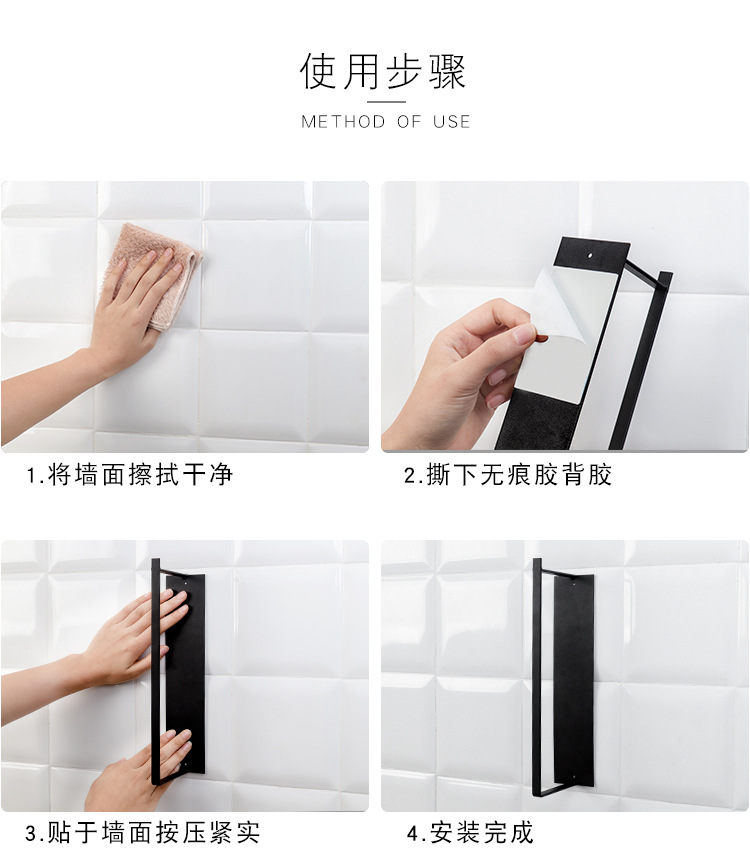 使用步骤

METHOD OF USE

1.将墙面擦拭干净

2.撕下无痕胶背胶

3.贴于墙面按压紧实

4.安装完成