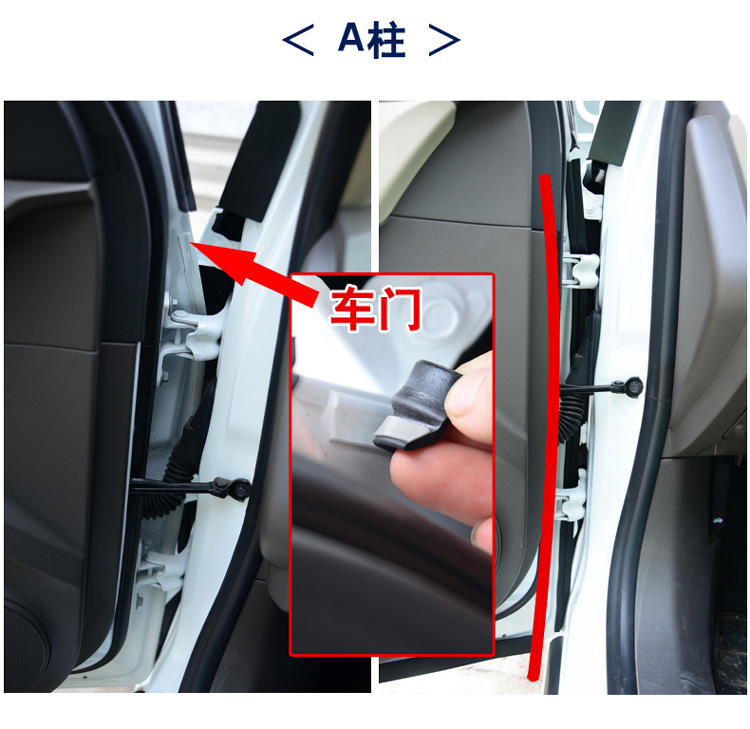 < A柱 >

车门