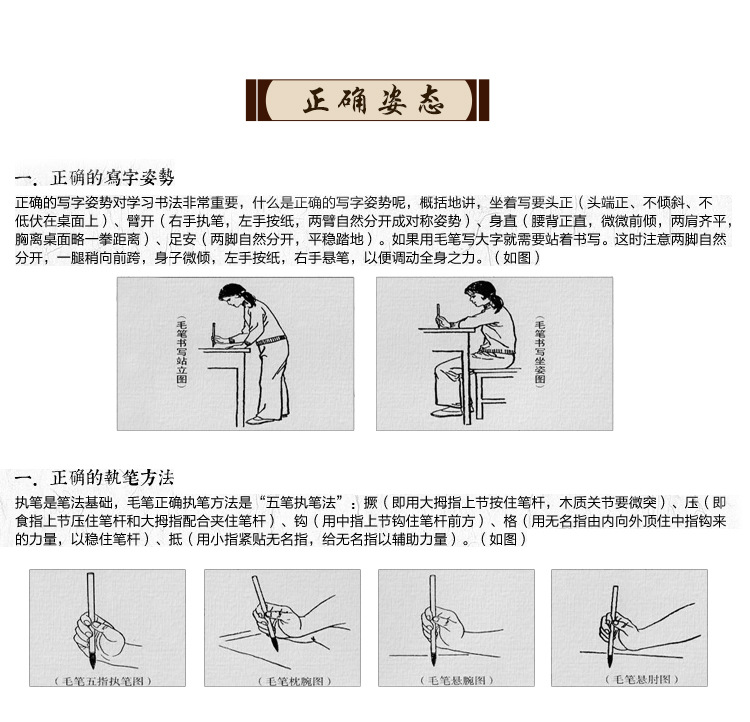 正确姿态

一. 正确的寫字姿勢

正确的写字姿势对学习书法非常重要，什么是正确的写字姿势呢，概括地讲，坐着写要头正（头端正、不倾斜、不低伏在桌面上）、臂开（右手执笔，左手按纸，两臂自然分开成对称姿势）、身直（腰背正直，微微前倾，两肩齐平，胸离桌面略一拳距离）、足安（两脚自然分开，平稳踏地）。如果用毛笔写大字就需要站着书写。这时注意两脚自然分开，一腿稍向前跨，身子微倾，左手按纸，右手悬笔，以便调动全身之力。（如图）

（毛笔书写站立图）

（毛笔书写坐姿图）

一. 正确的執笔方法

执笔是笔法基础，毛笔正确执笔方法是“五笔执笔法”：擫（即用大拇指上节按住笔杆，木质关节要微突）、压（即食指上节压住笔杆和大拇指配合夹住笔杆）、钩（用中指上节钩住笔杆前方）、格（用无名指由内向外顶住中指钩来的力量，以稳住笔杆）、抵（用小指紧贴无名指，给无名指以辅助力量）。（如图）

（毛笔五指执笔图）

（毛笔枕腕图）

（毛笔悬腕图）

（毛笔悬肘图）