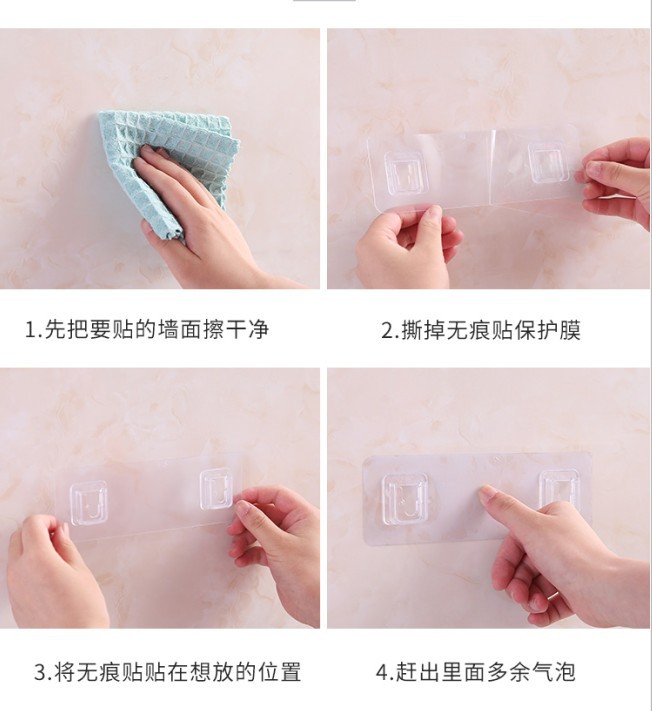 1.先把要贴的墙面擦干净

2.撕掉无痕贴保护膜

3.将无痕贴贴在想放的位置

4.赶出里面多余气泡