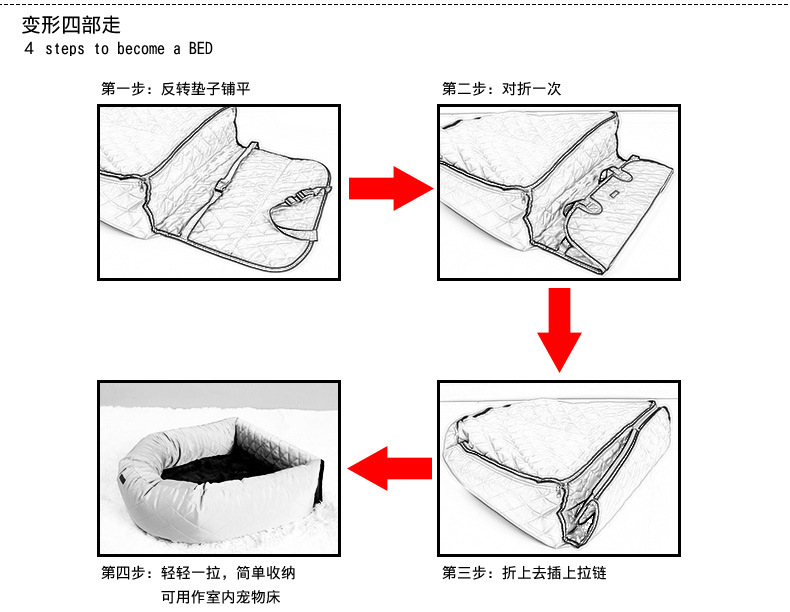 变形四部走
4 steps to become a BED

第一步：反转垫子铺平

第二步：对折一次

第三步：折上去插上拉链

第四步：轻轻一拉，简单收纳
可用作室内宠物床