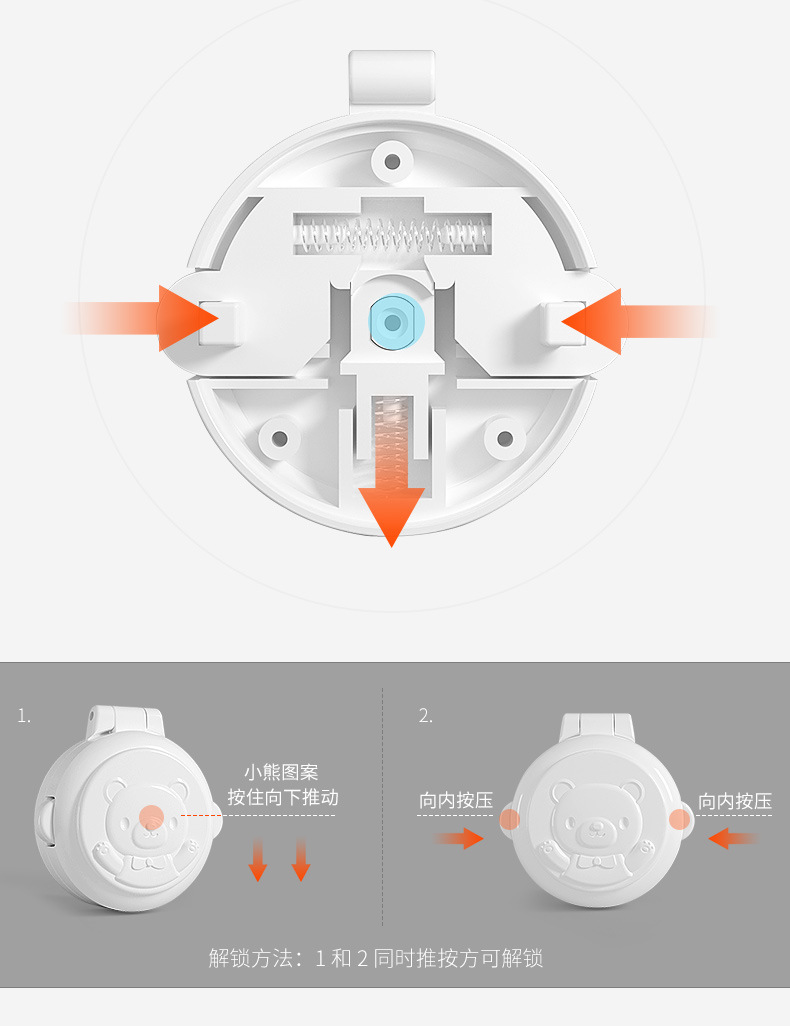 1.

小熊图案
按住向下推动

2.

向内按压

向内按压

解锁方法：1 和 2 同时推按方可解锁