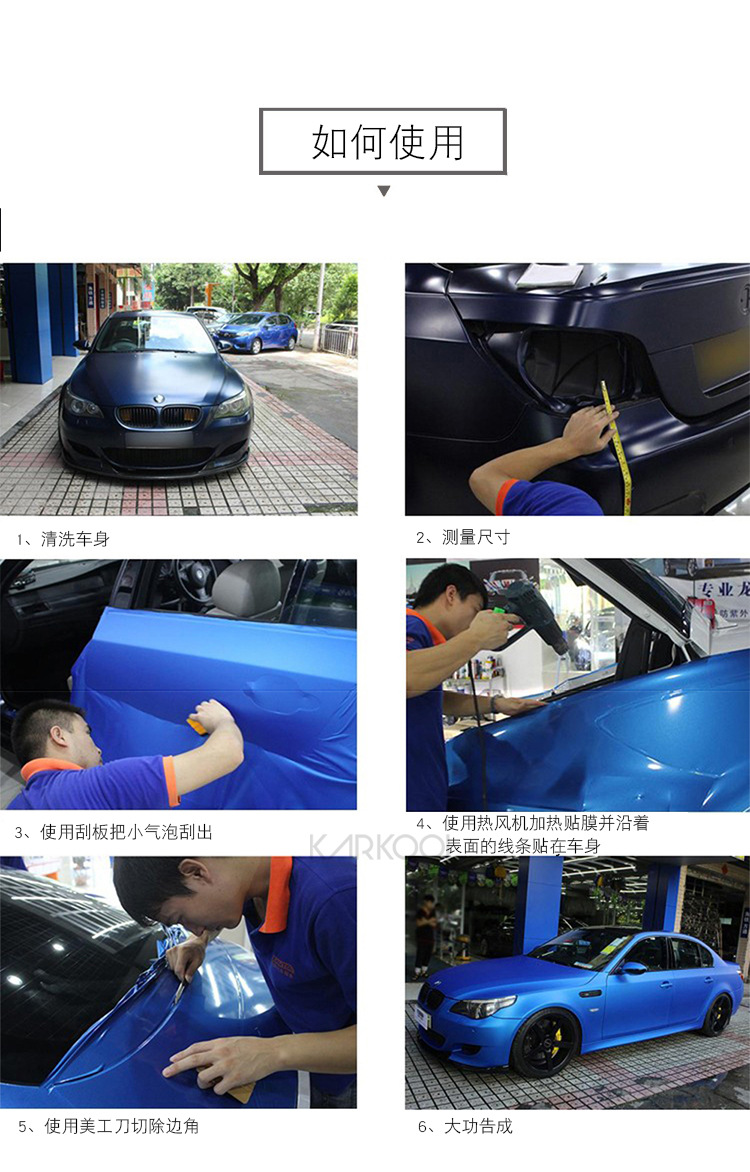 如何使用

1、清洗车身

2、测量尺寸

专业龙

3、使用刮板把小气泡刮出

4、使用热风机加热贴膜并沿着表面的线条贴在车身

KARKOO

5、使用美工刀切除边角

6、大功告成