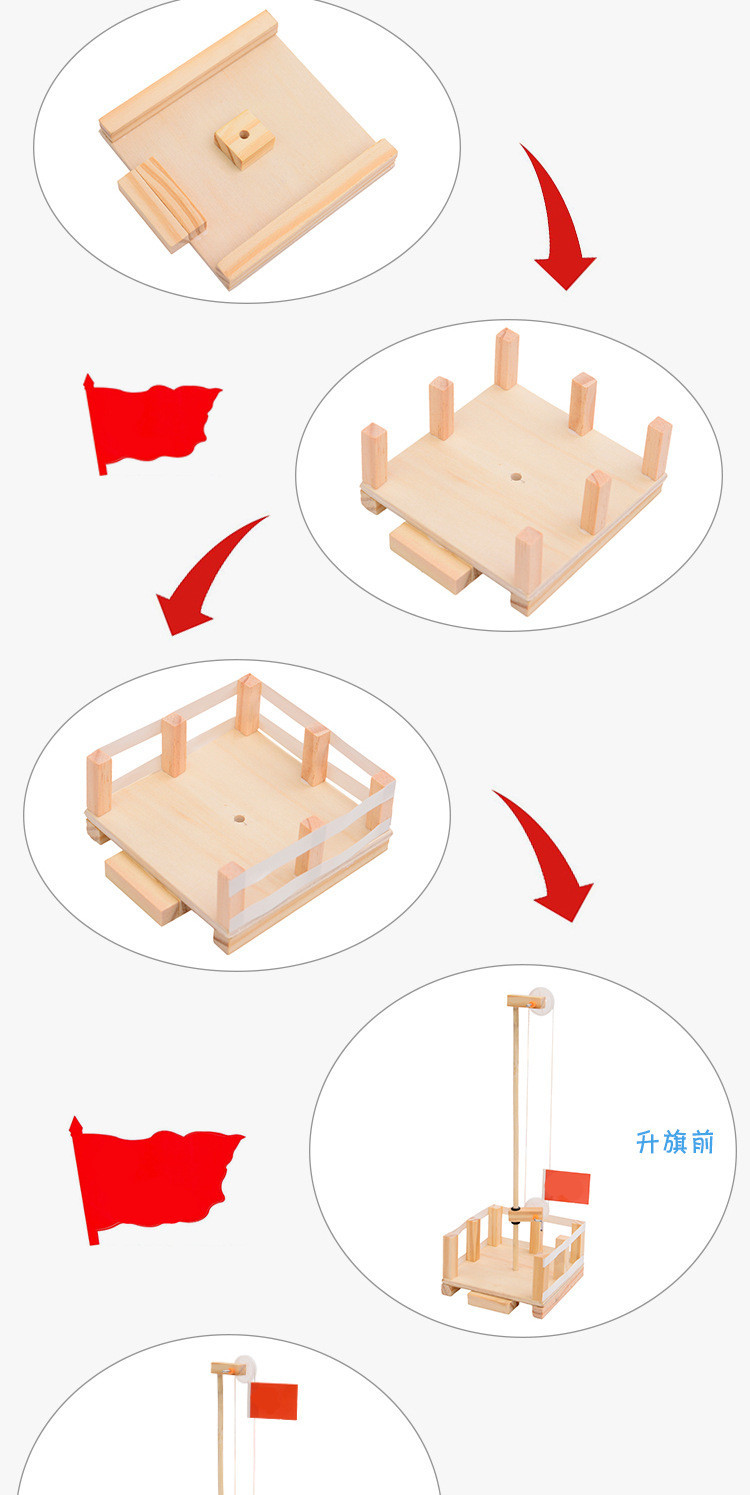 升旗前