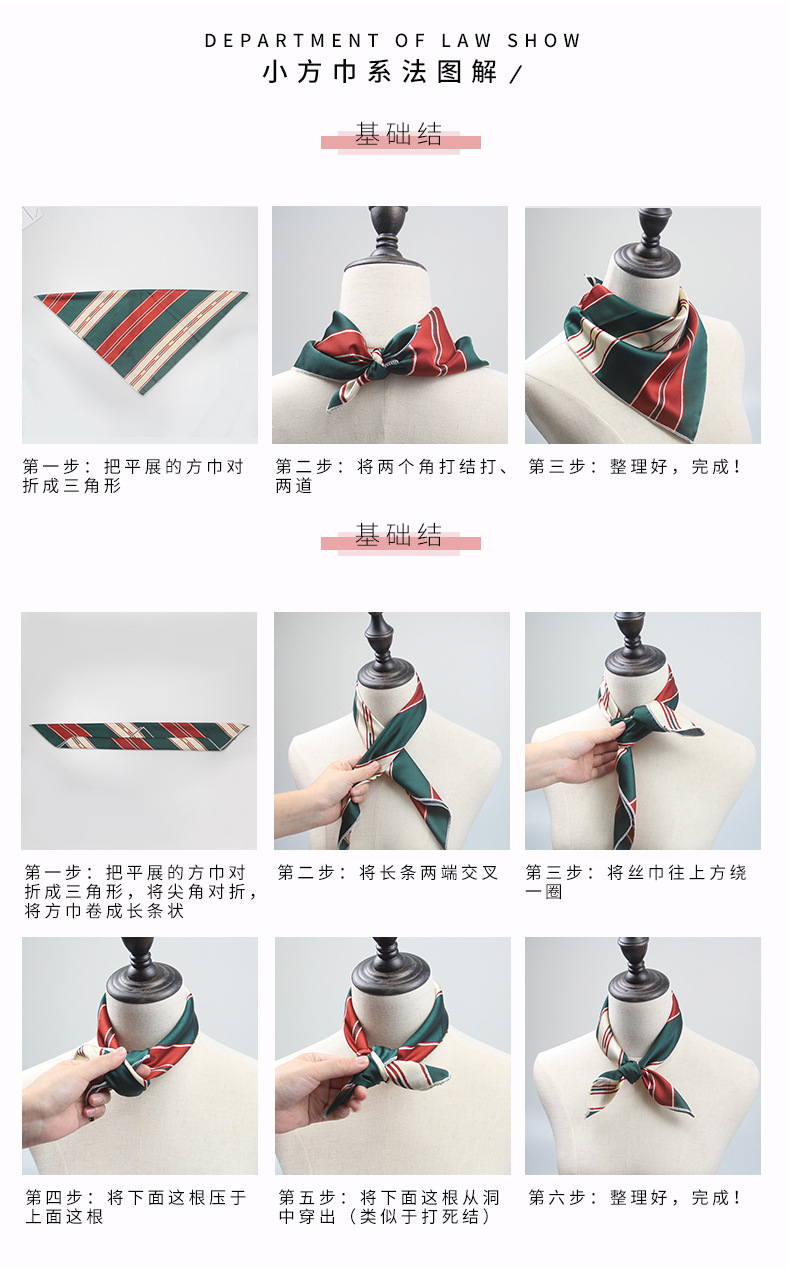 DEPARTMENT OF LAW SHOW
小方巾系法图解 /

基础结

第一步：把平展的方巾对折成三角形

第二步：将两个角打结打、两道

第三步：整理好，完成！

基础结

第一步：把平展的方巾对折成三角形，将尖角对折，将方巾卷成长条状

第二步：将长条两端交叉

第三步：将丝巾往上方绕一圈

第四步：将下面这根压于上面这根

第五步：将下面这根从洞中穿出（类似于打死结）

第六步：整理好，完成！