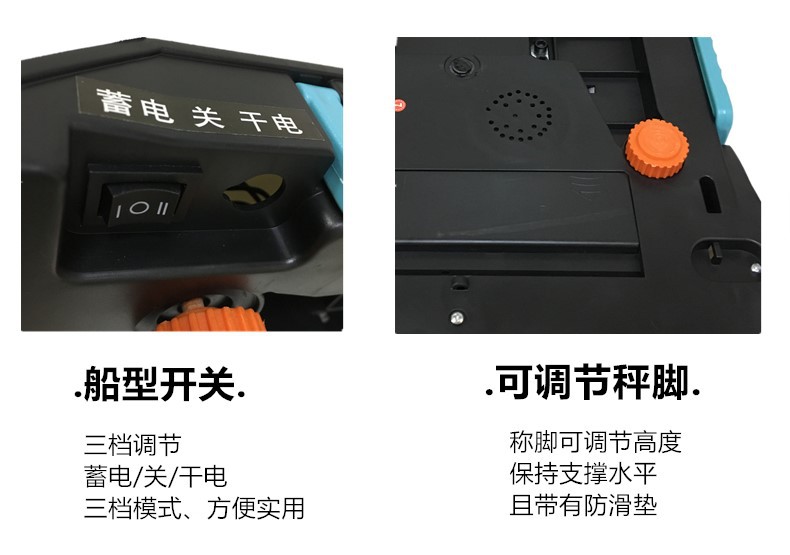 蓄电 关 干电

I O II

.船型开关.

三档调节
蓄电/关/干电
三档模式、方便实用

.可调节秤脚.

称脚可调节高度
保持支撑水平
且带有防滑垫