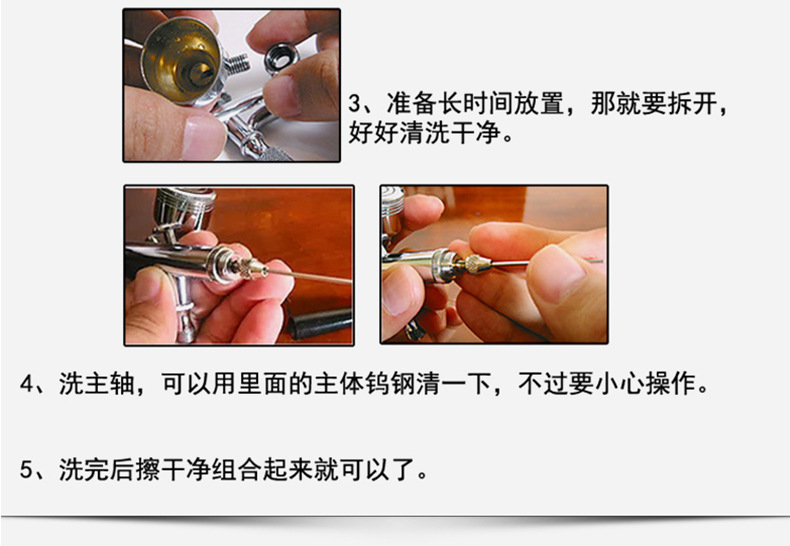 3、准备长时间放置，那就要拆开，好好清洗干净。

4、洗主轴，可以用里面的主体钨钢清一下，不过要小心操作。

5、洗完后擦干净组合起来就可以了。