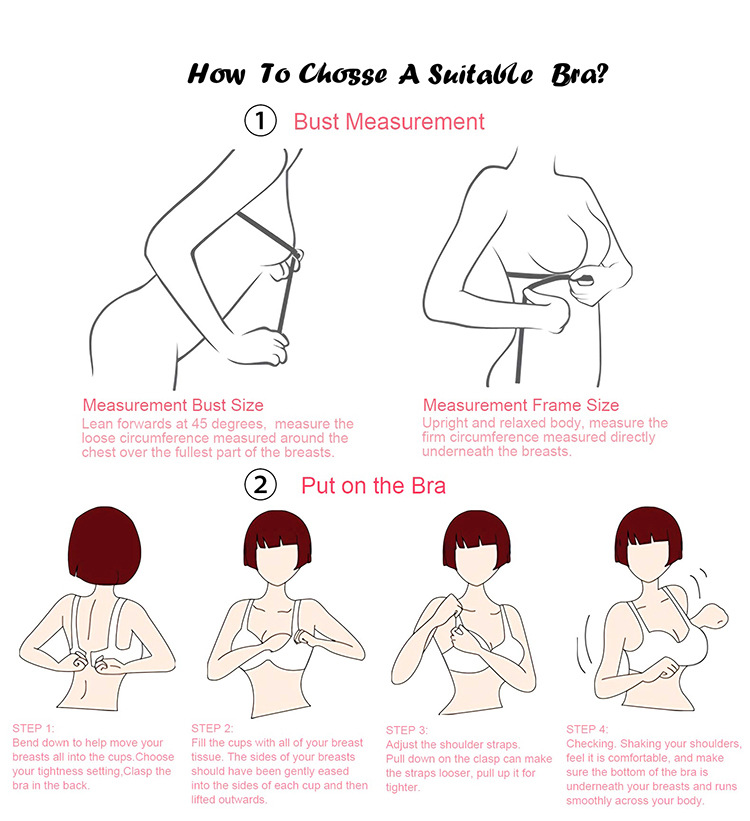 How To Chosse A Suitable Bra?

① Bust Measurement

Measurement Bust Size
Lean forwards at 45 degrees, measure the loose circumference measured around the chest over the fullest part of the breasts.

Measurement Frame Size
Upright and relaxed body, measure the firm circumference measured directly underneath the breasts.

② Put on the Bra

STEP 1:
Bend down to help move your breasts all into the cups.Choose your tightness setting,Clasp the bra in the back.

STEP 2:
Fill the cups with all of your breast tissue. The sides of your breasts should have been gently eased into the sides of each cup and then lifted outwards.

STEP 3:
Adjust the shoulder straps. Pull down on the clasp can make the straps looser, pull up it for tighter.

STEP 4:
Checking. Shaking your shoulders, feel it is comfortable, and make sure the bottom of the bra is underneath your breasts and runs smoothly across your body.