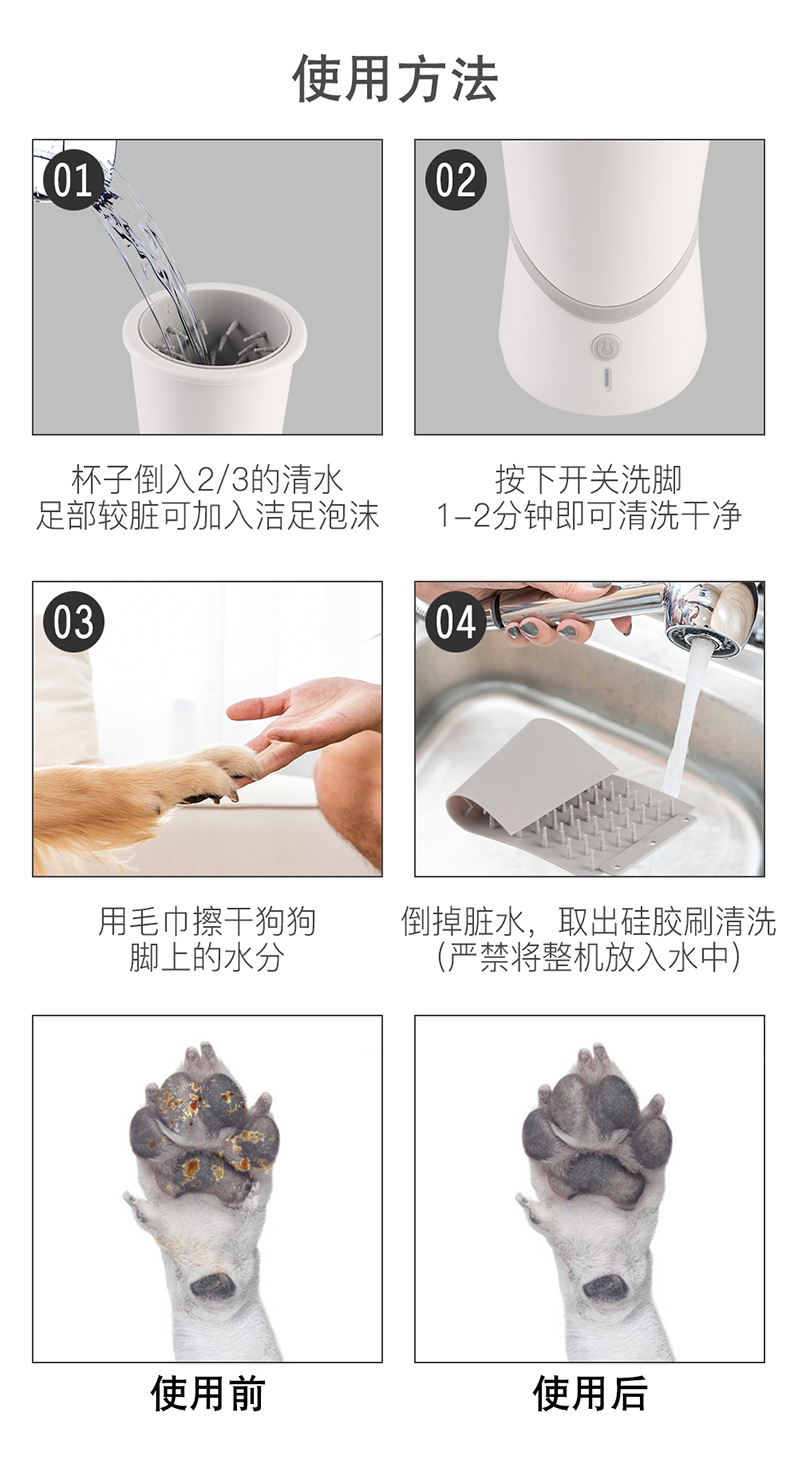 使用方法

01

杯子倒入2/3的清水
足部较脏可加入洁足泡沫

02

按下开关洗脚
1-2分钟即可清洗干净

03

用毛巾擦干狗狗
脚上的水分

04

倒掉脏水，取出硅胶刷清洗
（严禁将整机放入水中）

使用前

使用后