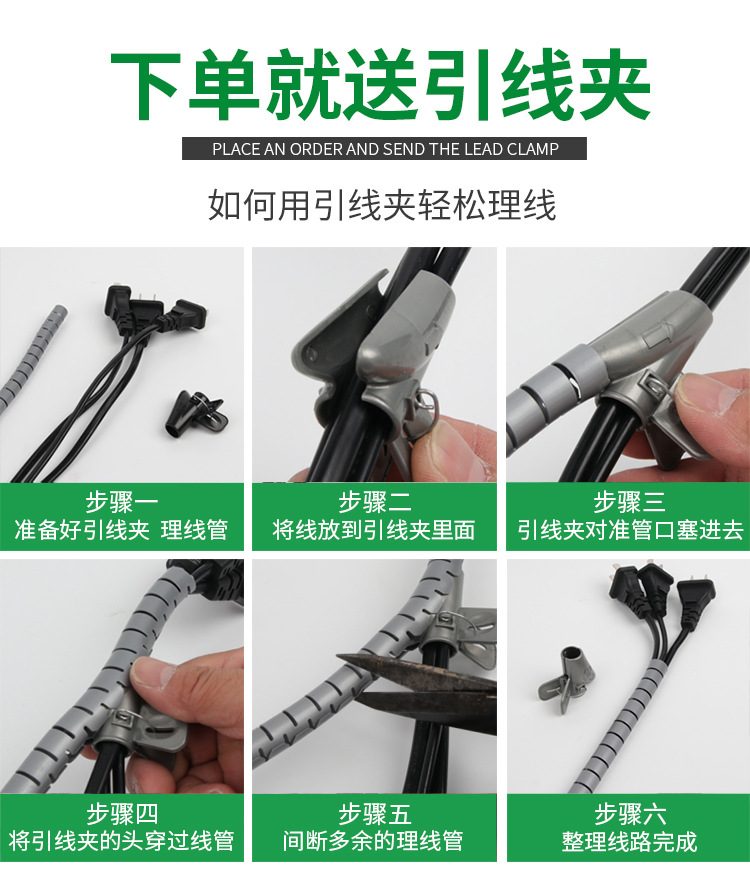 下单就送引线夹

PLACE AN ORDER AND SEND THE LEAD CLAMP

如何用引线夹轻松理线

步骤一
准备好引线夹 理线管

步骤二
将线放到引线夹里面

步骤三
引线夹对准管口塞进去

步骤四
将引线夹的头穿过线管

步骤五
间断多余的理线管

步骤六
整理线路完成