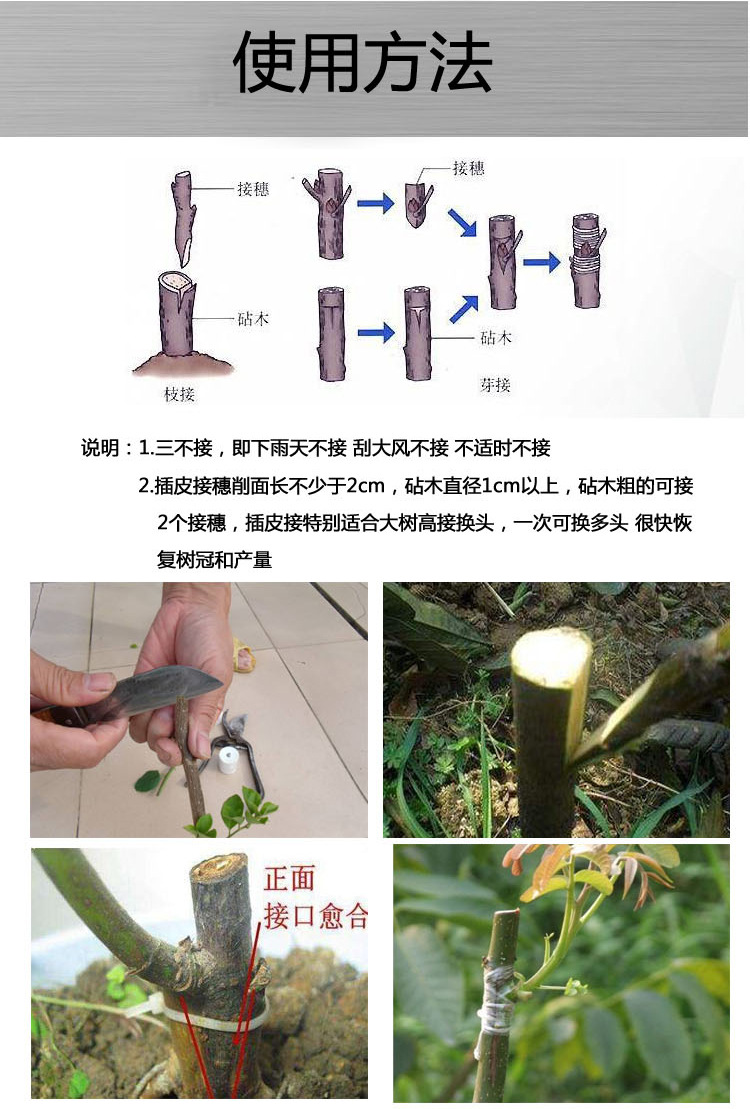 使用方法

接穗

砧木

枝接

接穗

砧木

芽接

说明：1.三不接，即下雨天不接 刮大风不接 不适时不接

2.插皮接穗削面长不少于2cm，砧木直径1cm以上，砧木粗的可接2个接穗，插皮接特别适合大树高接换头，一次可换多头 很快恢复树冠和产量

正面
接口愈合