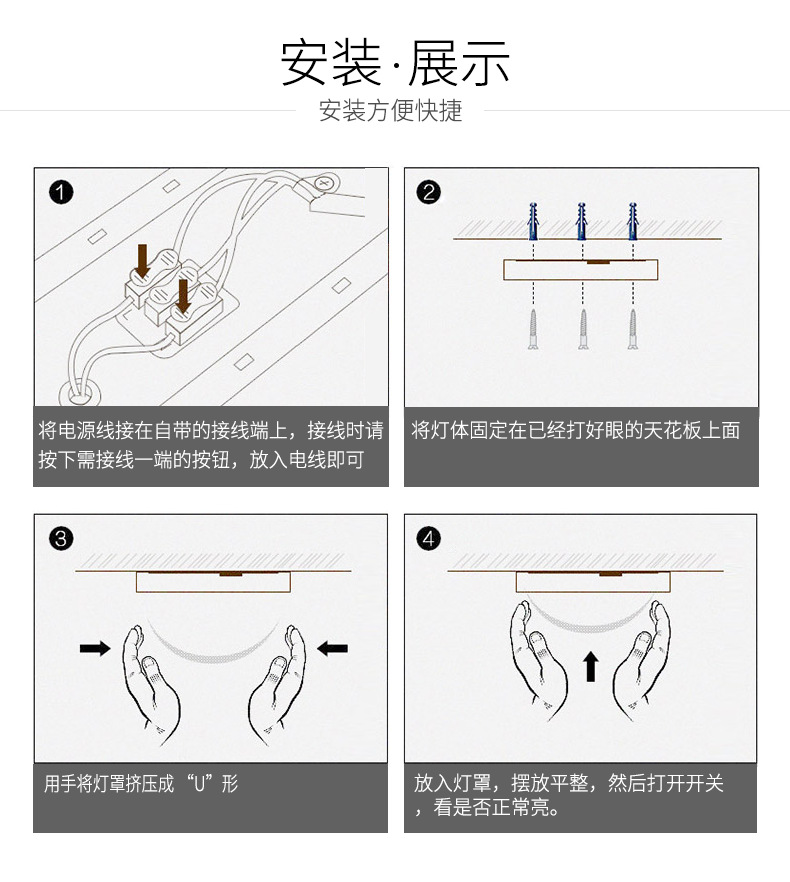 安装·展示

安装方便快捷

1

将电源线接在自带的接线端上，接线时请按下需接线一端的按钮，放入电线即可

2

将灯体固定在已经打好眼的天花板上面

3

用手将灯罩挤压成“U”形

4

放入灯罩，摆放平整，然后打开开关，看是否正常亮。